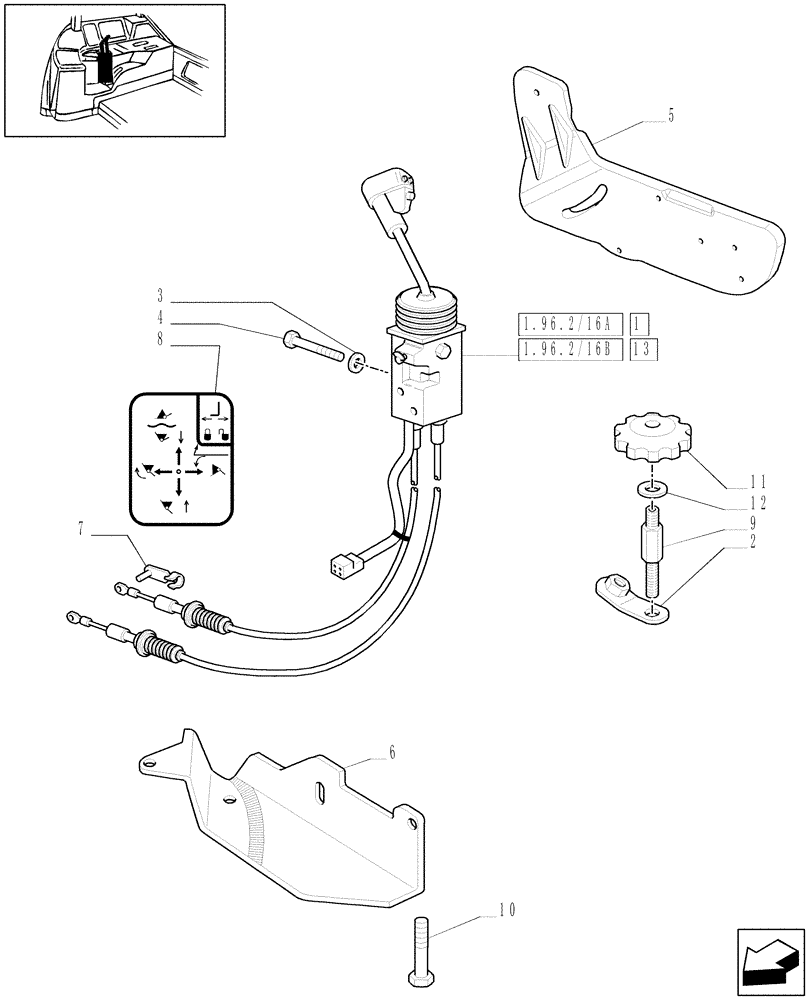 5

3
4
8

1.96.2/16A 1
1.96.2/16B 13

11
12
9
2

7

6

10