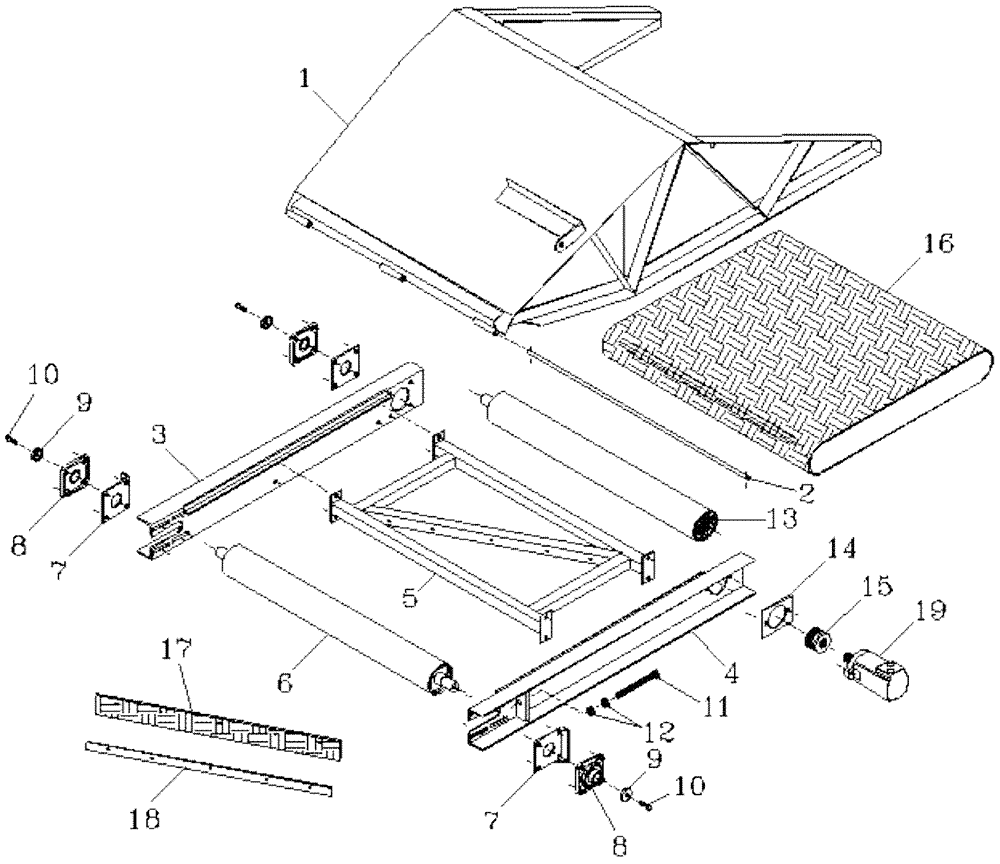 1
16
10
9
3
8
7
2
13
5
14
15
19
6
4
11
12
17
18
7
8
9
10