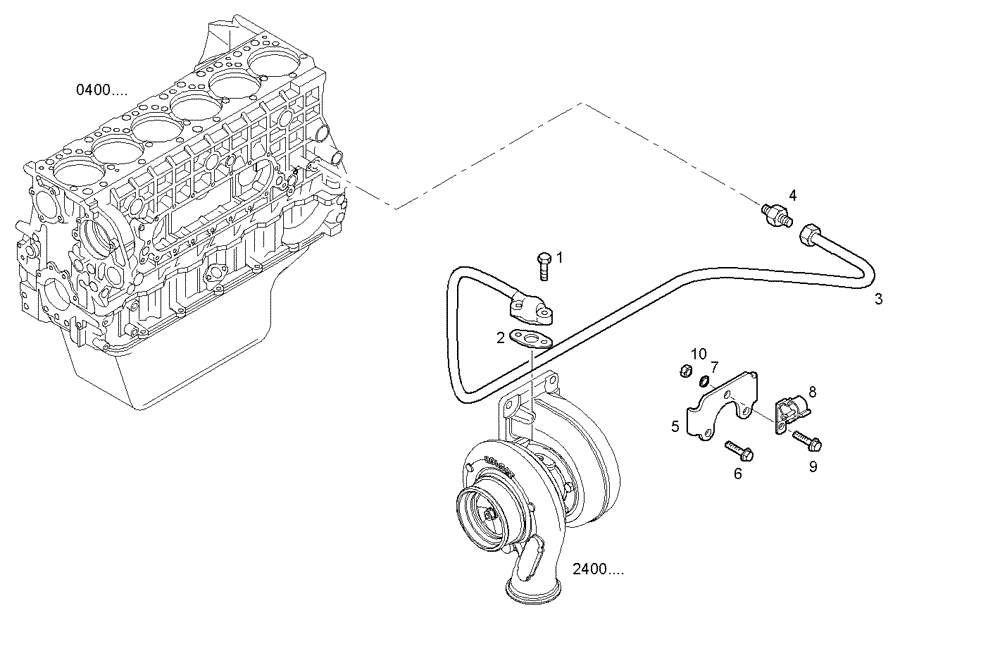 0400....

4

1

3

2

10

7

8

5

6

9

2400....