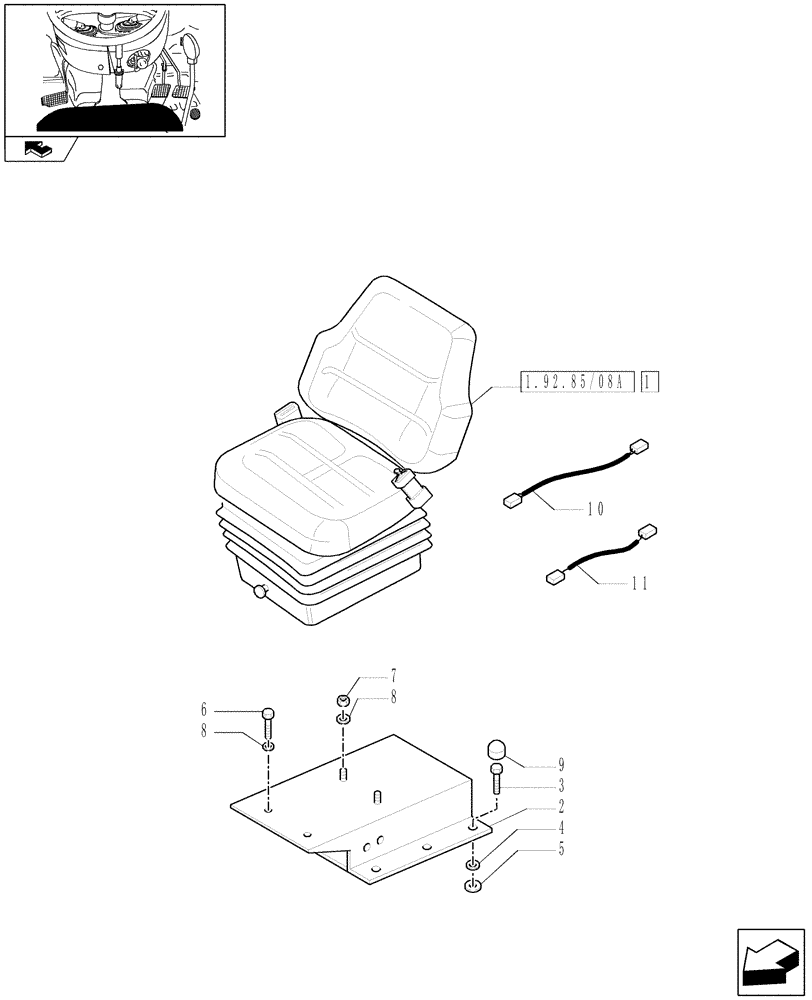 1.92.85/08A 1

10

11

7

8

6

8

9

3

2

4

5