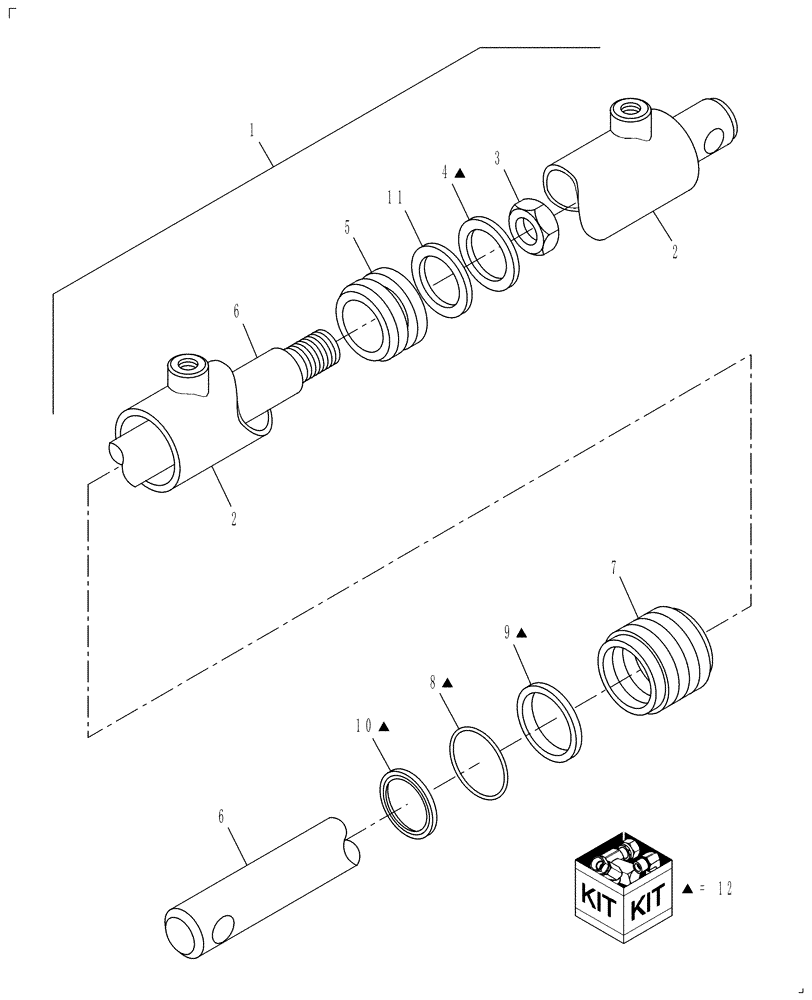 1
4 ▲
3
11
5
2
6
2
7
9 ▲
8 ▲
10 ▲
6
KIT KIT
▲ = 12