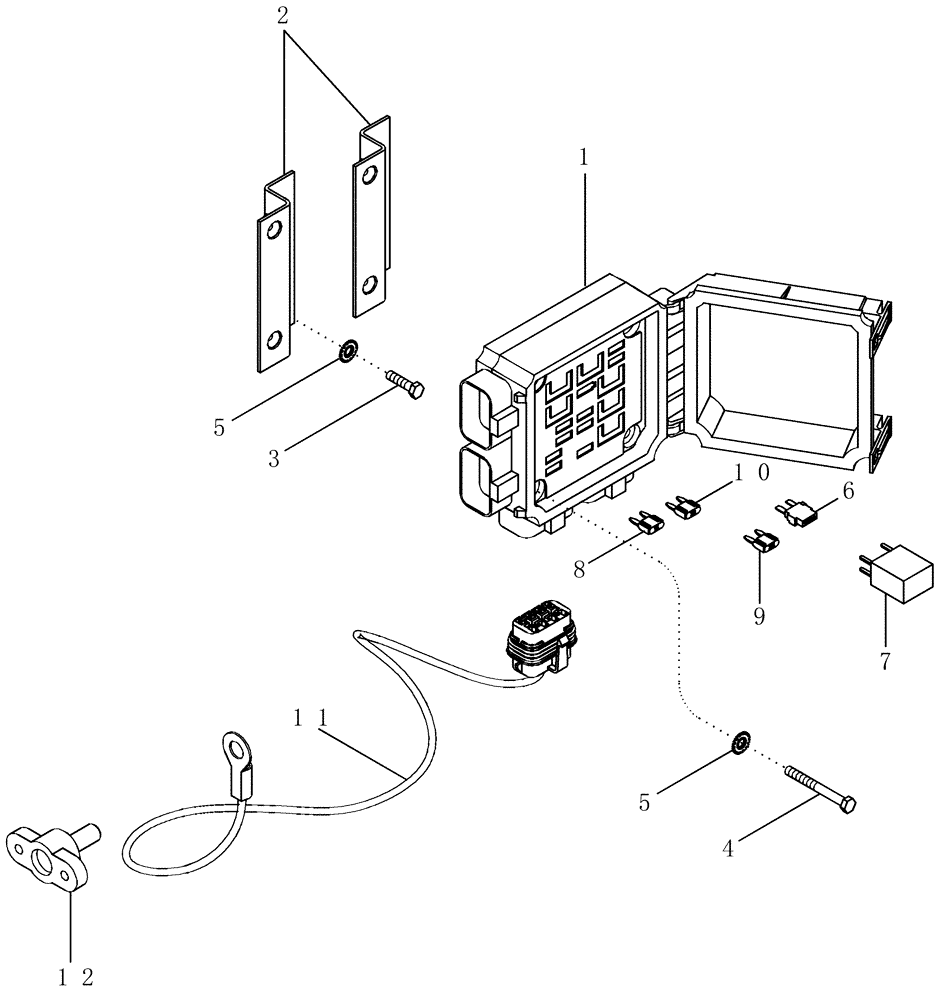 2
1
5
3
10
6
8
9
7
11
5
4
12