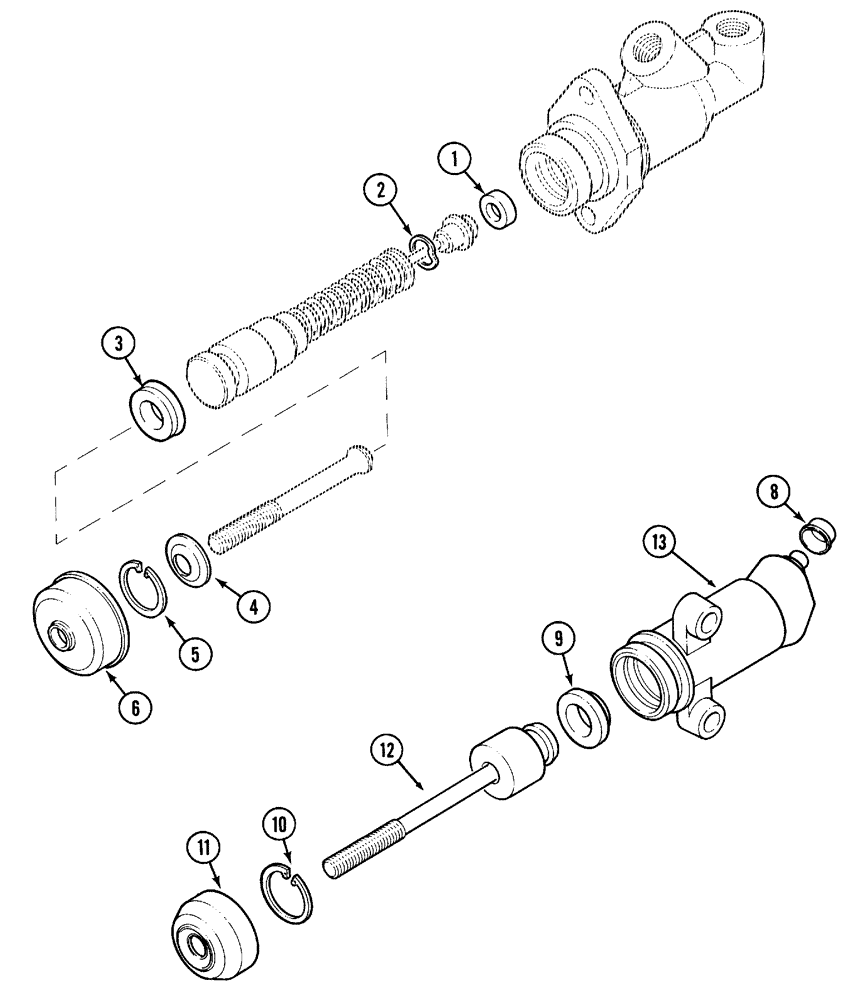 1
2
3
4
5
6
8
13
9
12
10
11