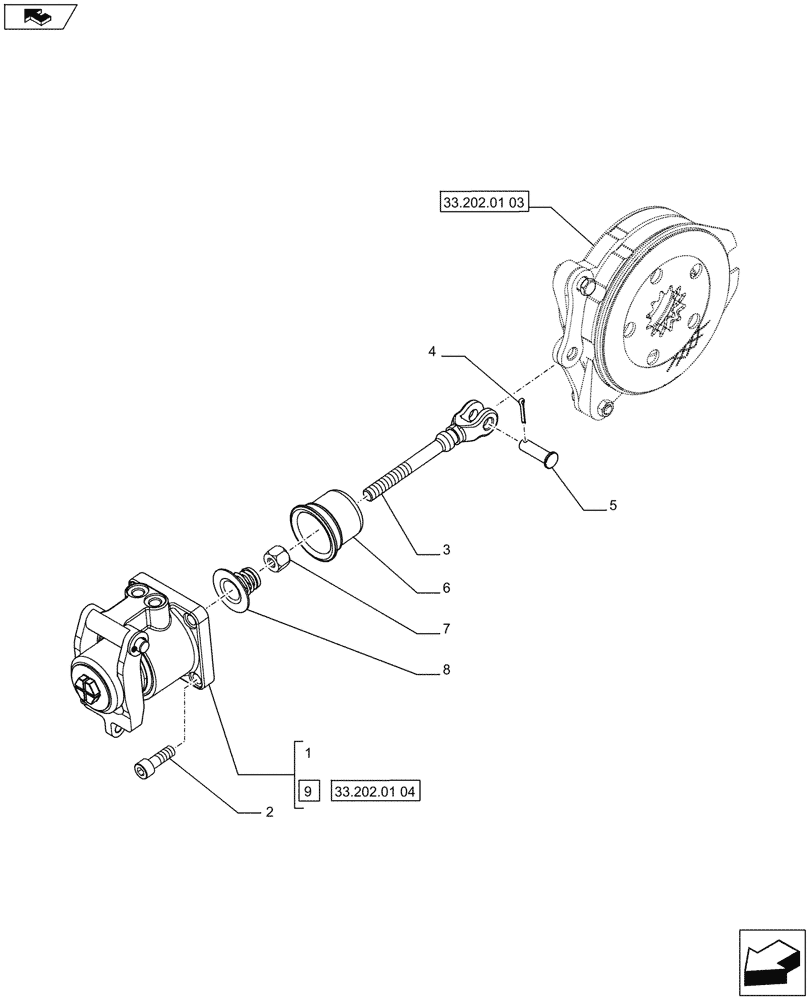 33.202.01 03

4

5

3

6

7

8

1

9

33.202.01 04

2