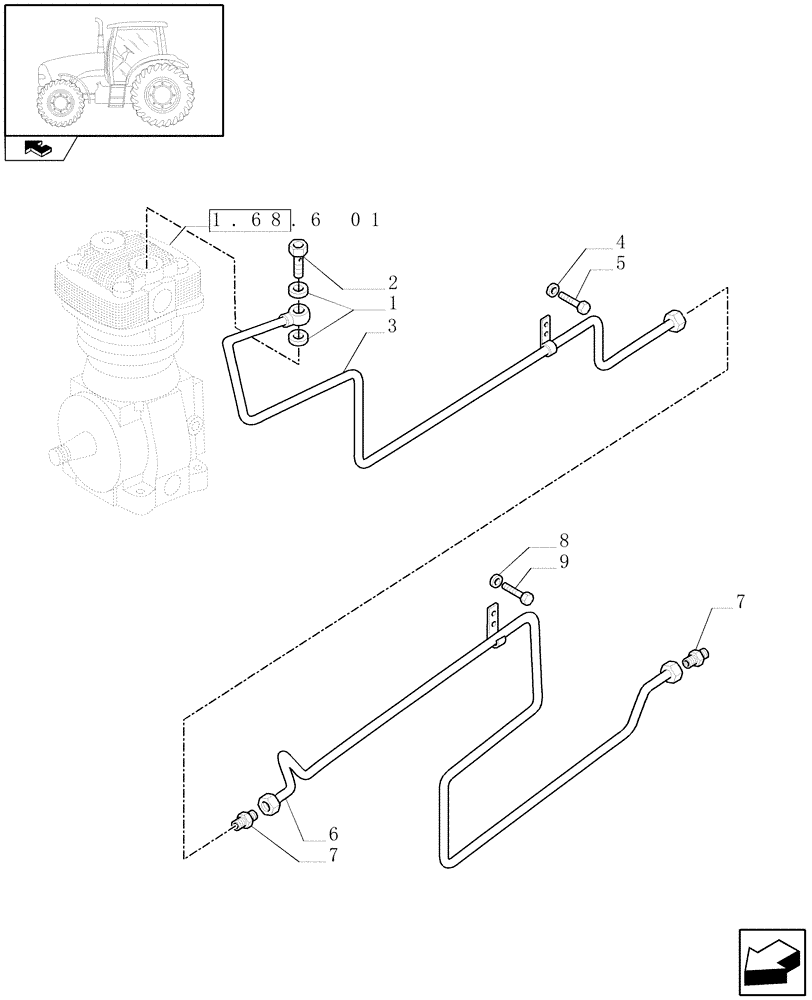 1.68.6 01

2
1
3
4
5
8
9
7
6
7