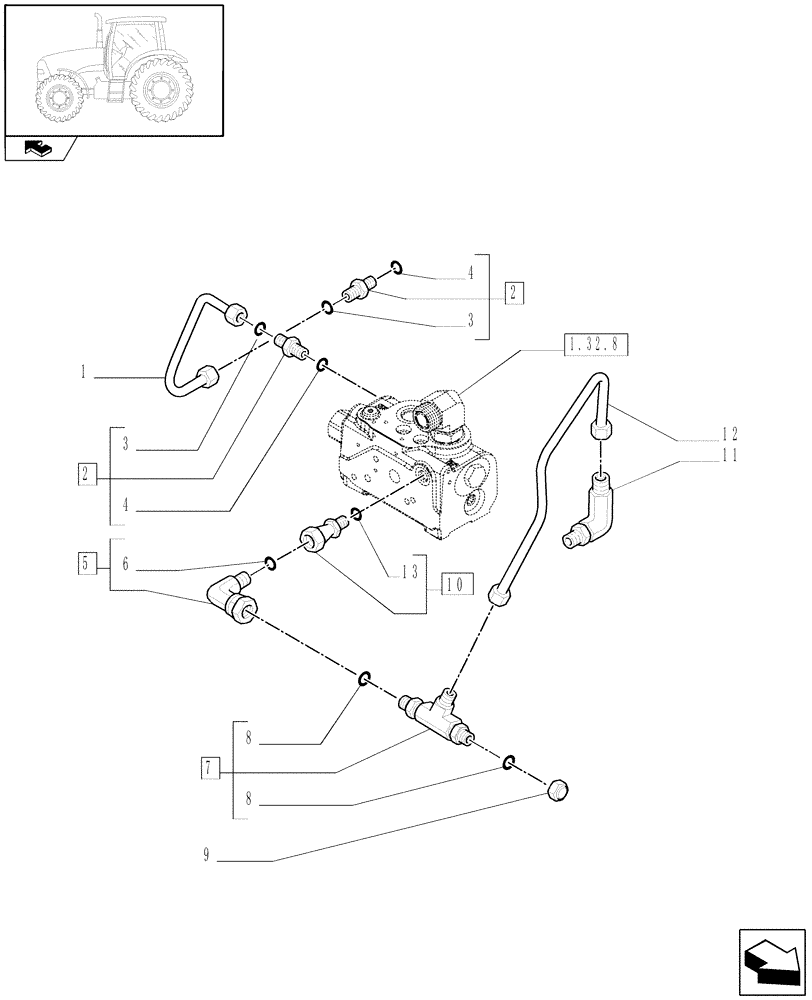 4
2
3
1.32.8
1
12
11
3
2
4
5
6
13
10
8
7
8
9