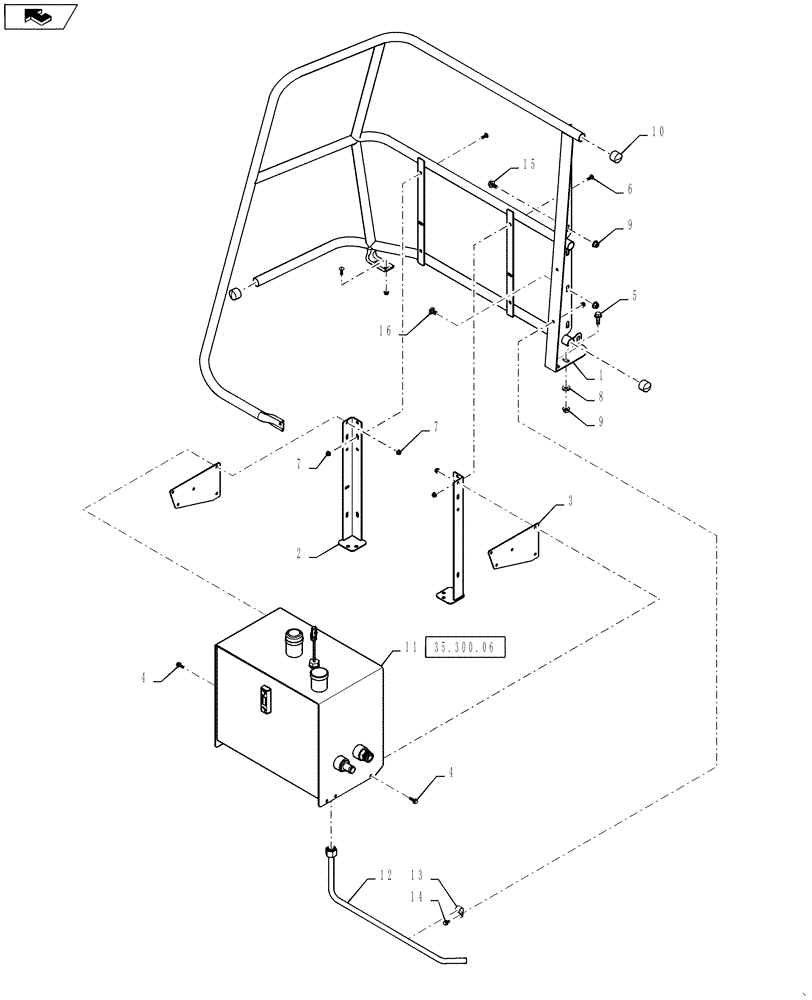 10
15
6
9
5
16
1
8
9
7
7
3
2
11
35.300.06
4
4
12
13
14