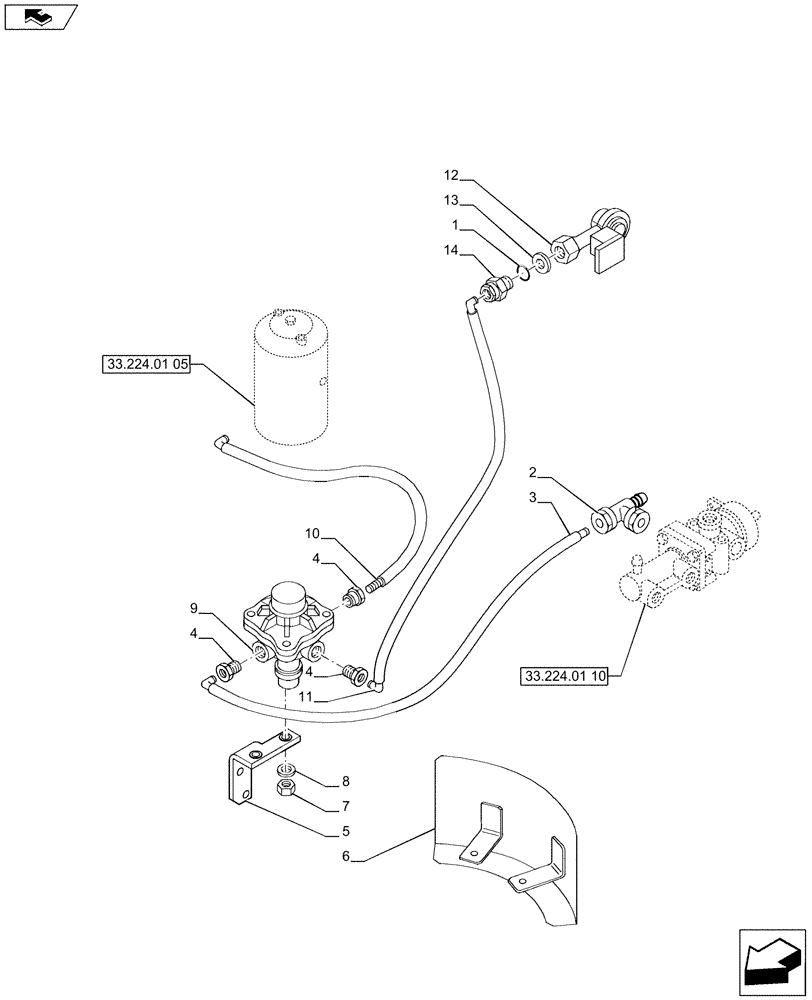 12
13
1
14
33.224.01 05
2
3
10
4
9
4
4
11
33.224.01 10
8
7
5
6