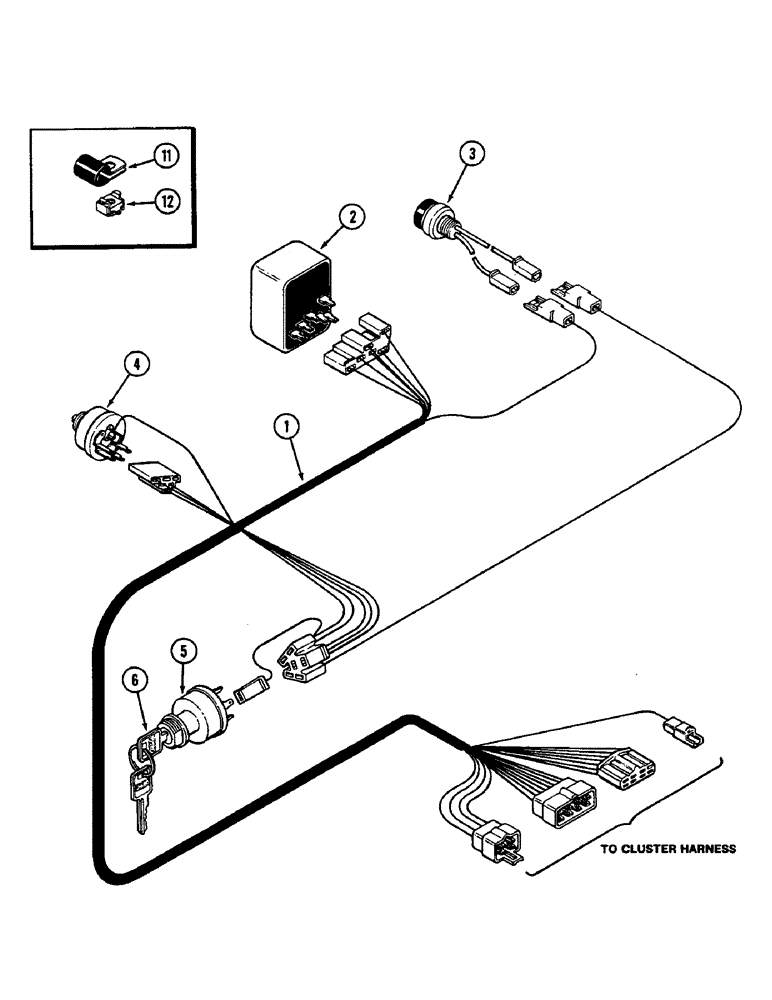 11
12
3
2
4
1
5
6
TO CLUSTER HARNESS