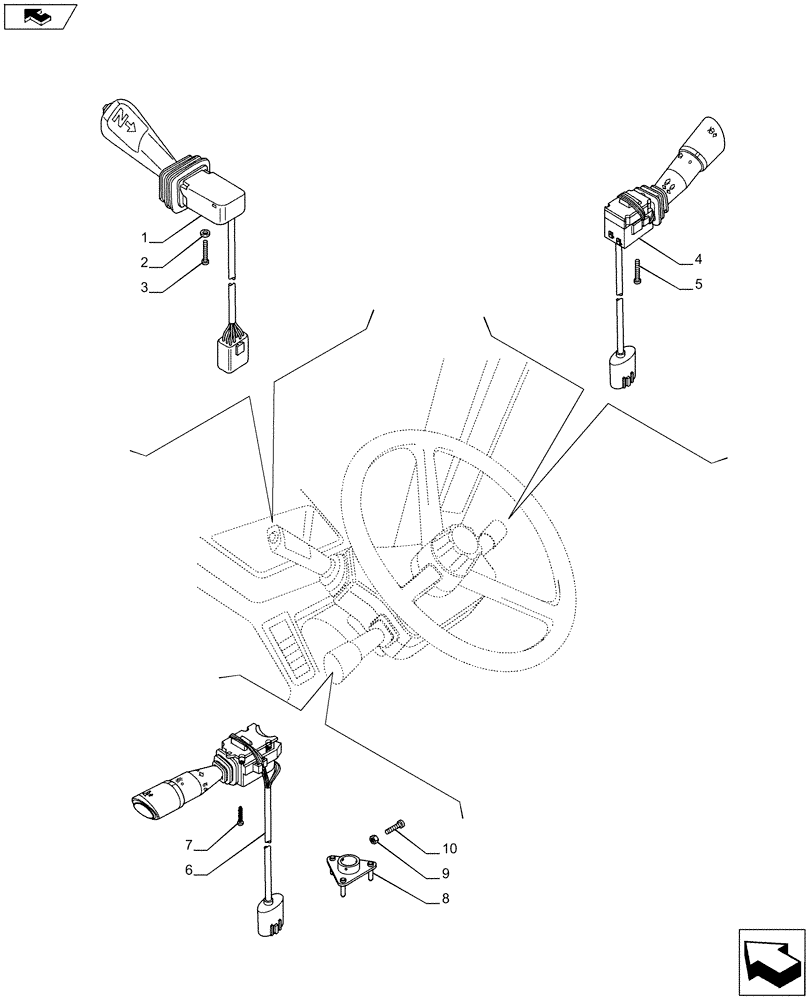 N

1
2
3
4
5
7
6
10
9
8