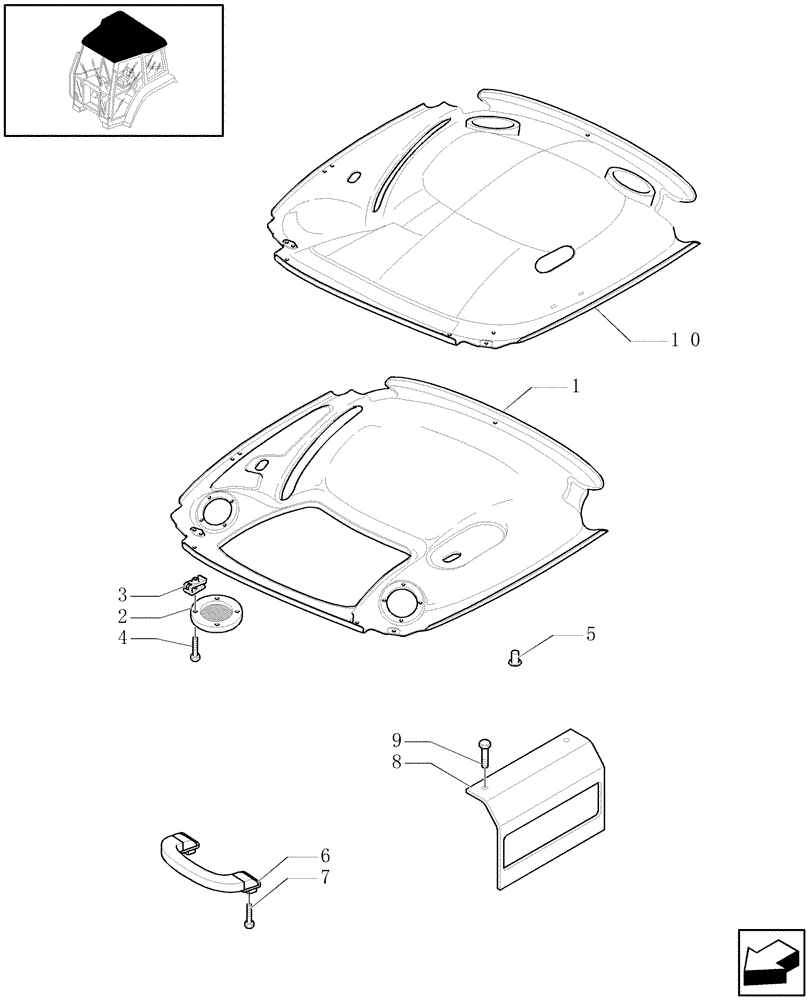 10
1
3
2
4
5
9
8
6
7