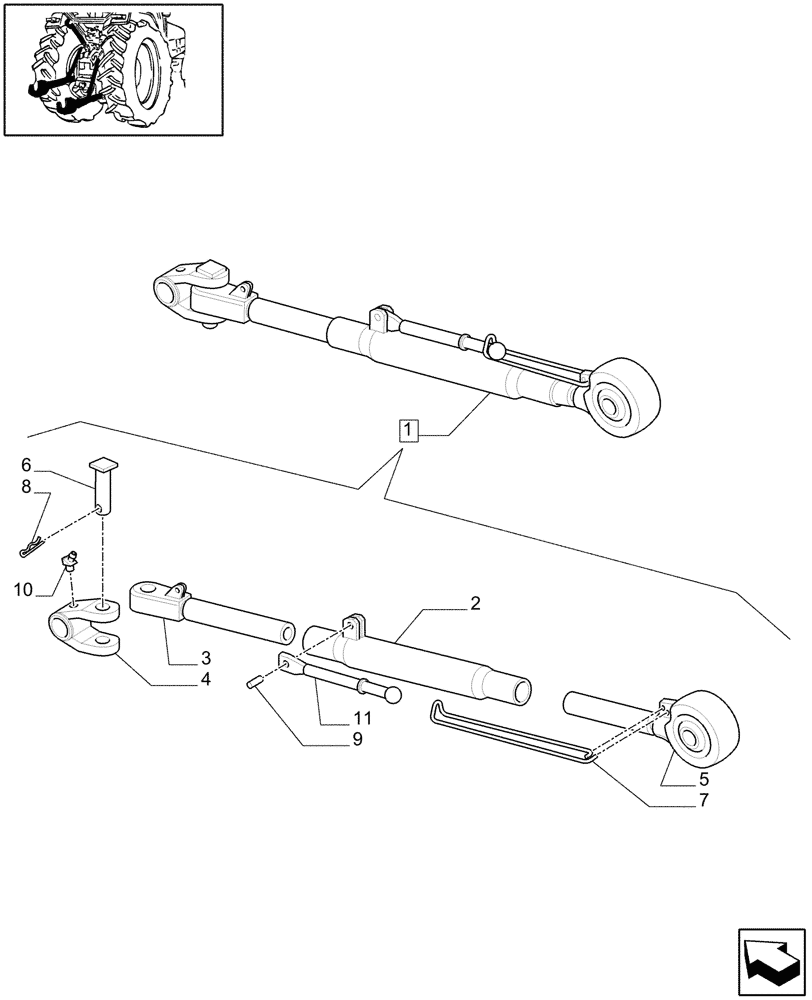 1
6
8
10
3
4
2
11
9
5
7