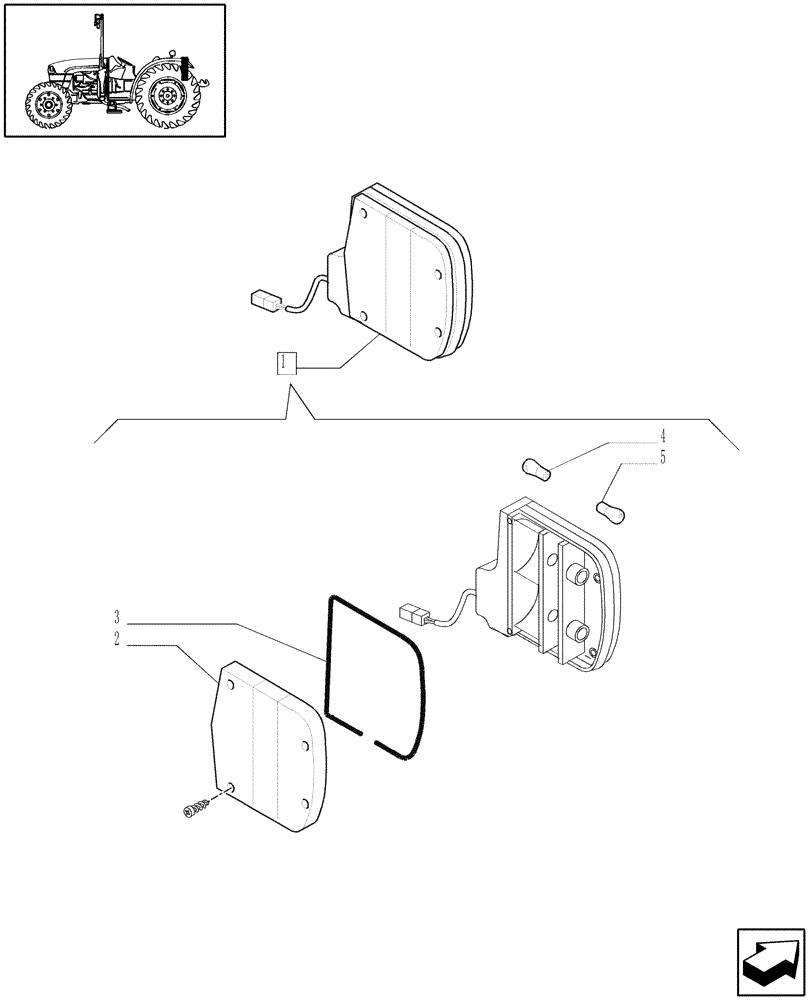 1
4
5
3
2