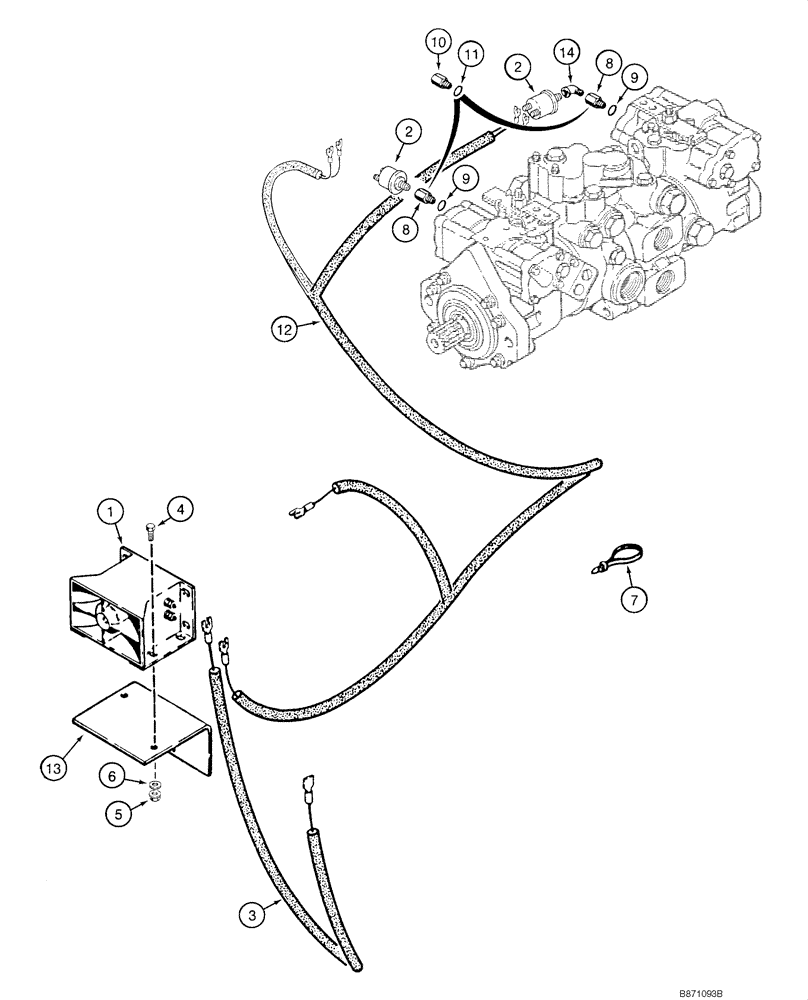 10
11
2
14
8
9
2
9
8
12
1
4
7
13
6
5
3
B871093B