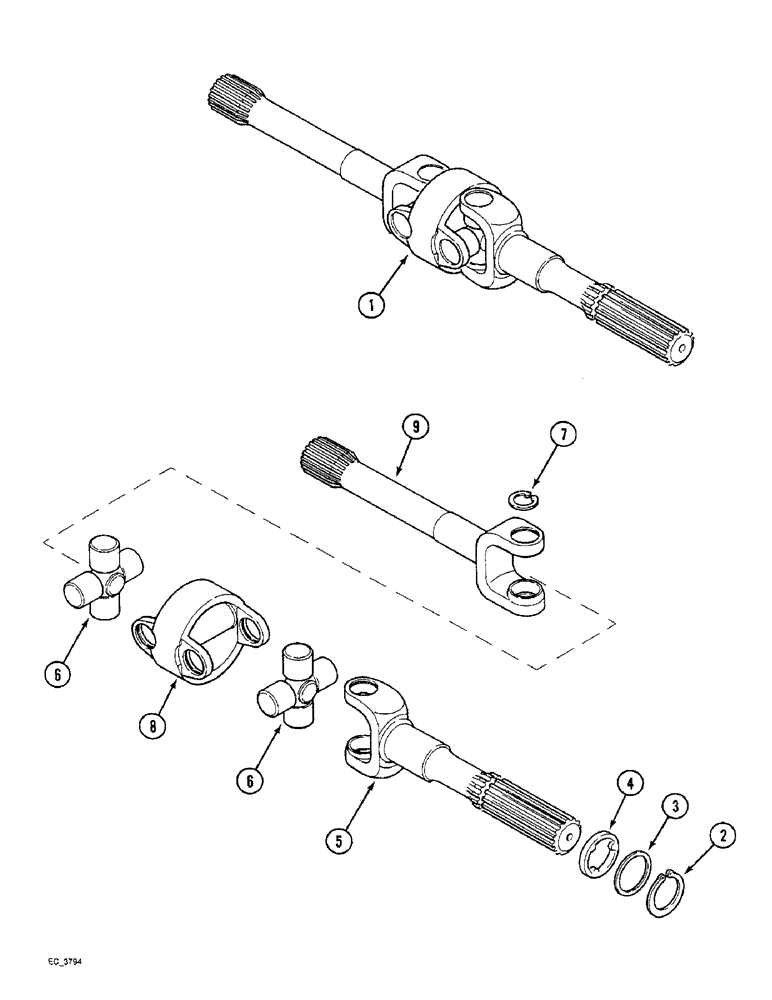 1

9

7

6

8

6

5

4

3

2

EC_3794