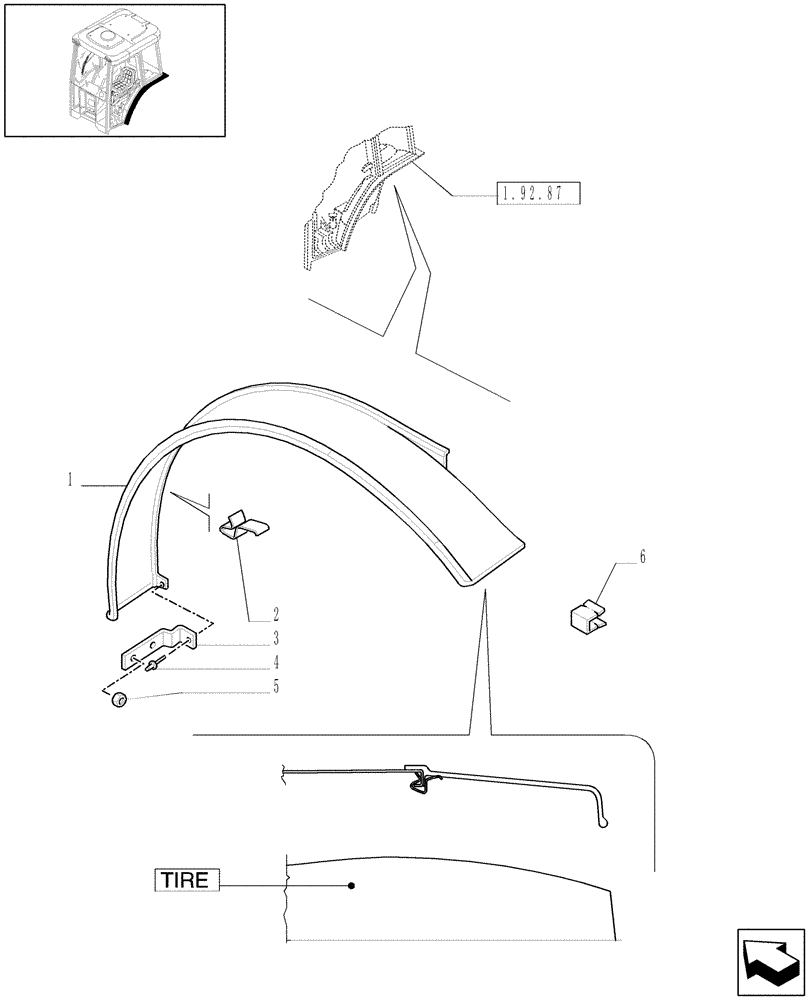 1.92.87

1

2

3

4

5

6

TIRE