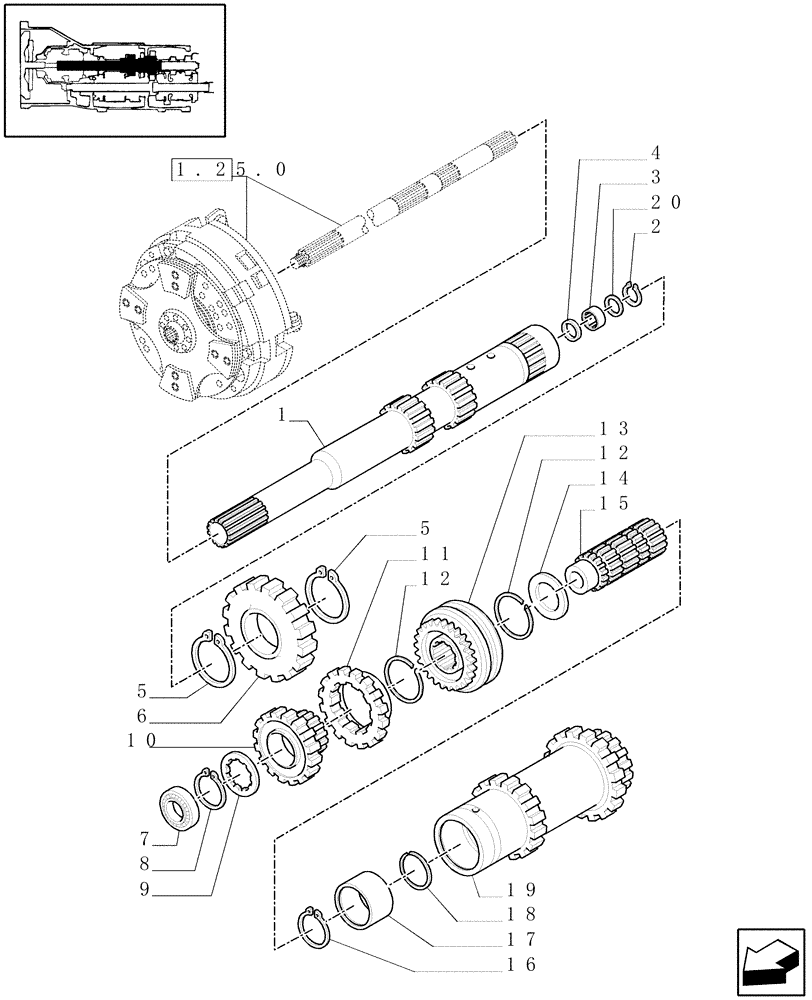 1.25.0

4
3
20
2

1

13
12
14
15

5
11
12

5
6
10

7
8
9

19
18
17
16