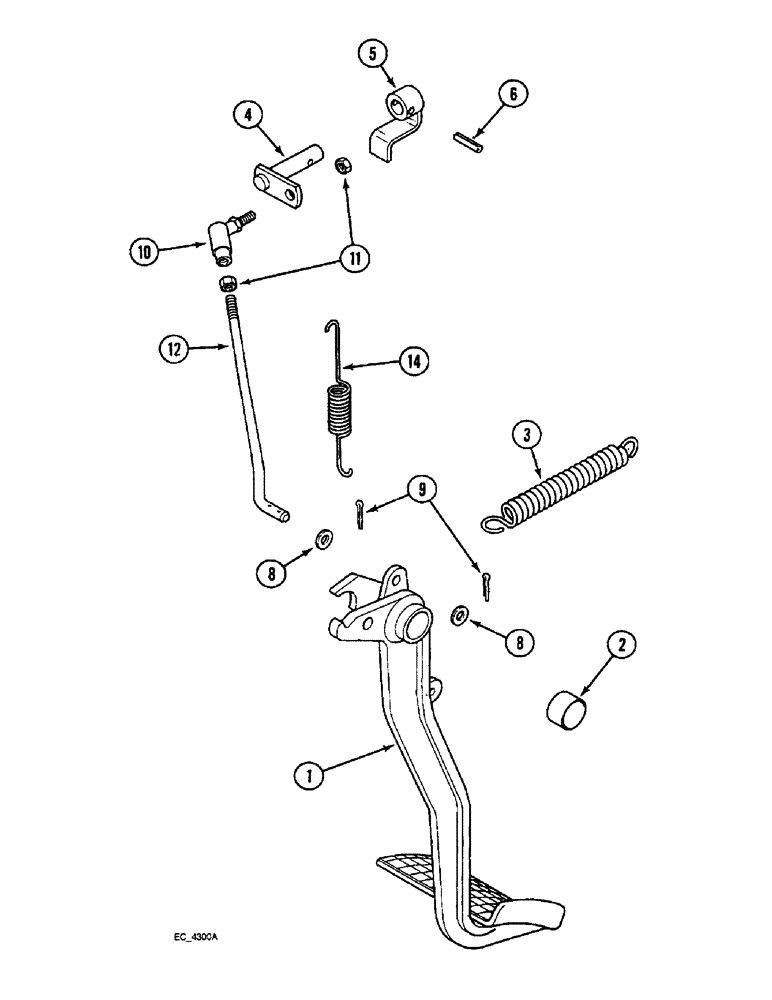 5
6
4
10
11
12
14
3
9
8
8
2
1
EC_4300A