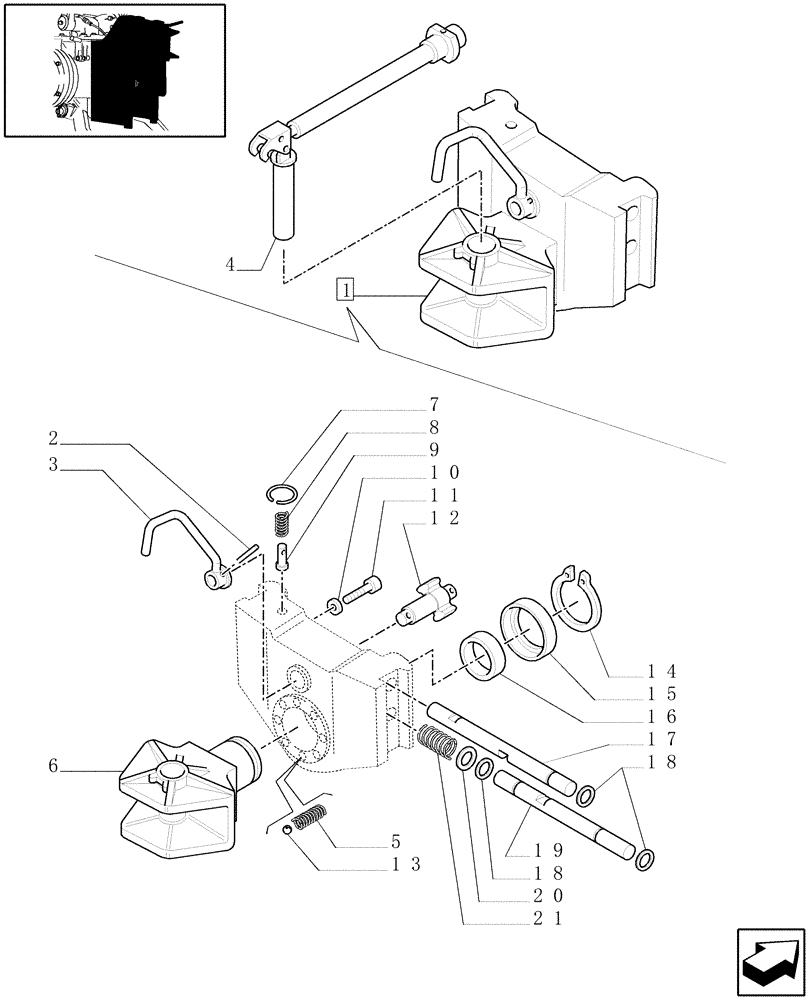 4
1
7
8
9
10
11
12
2
3
14
15
16
17
18
6
5
13
19
18
20
21