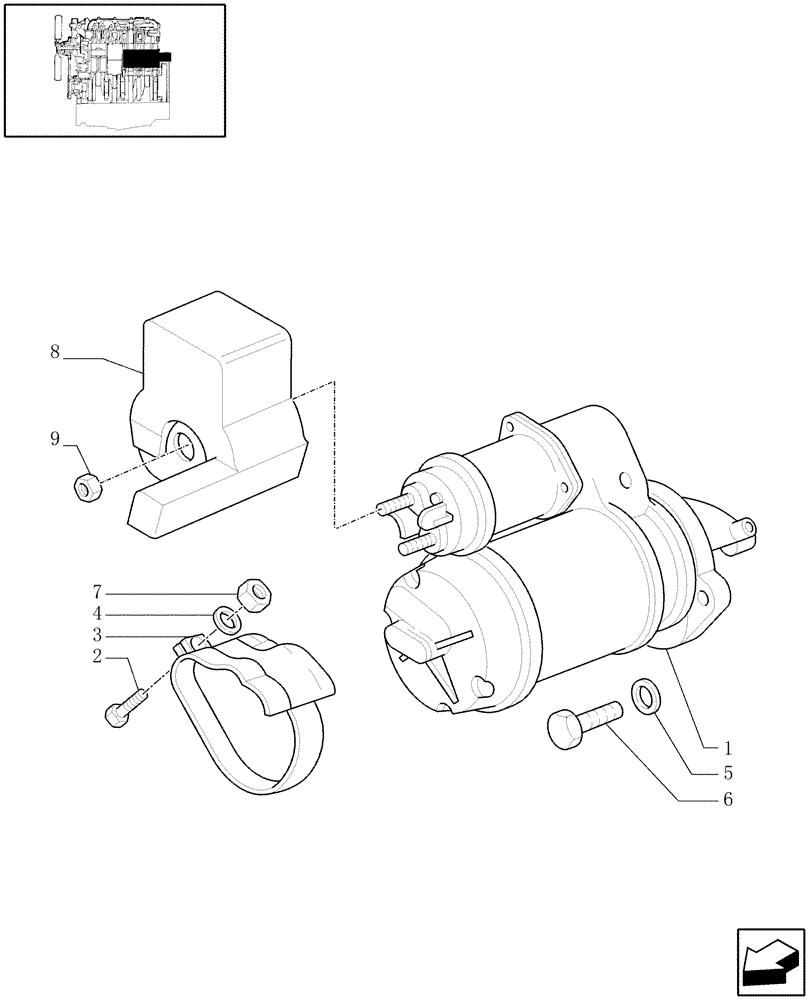 8
9
7
4
3
2
1
5
6