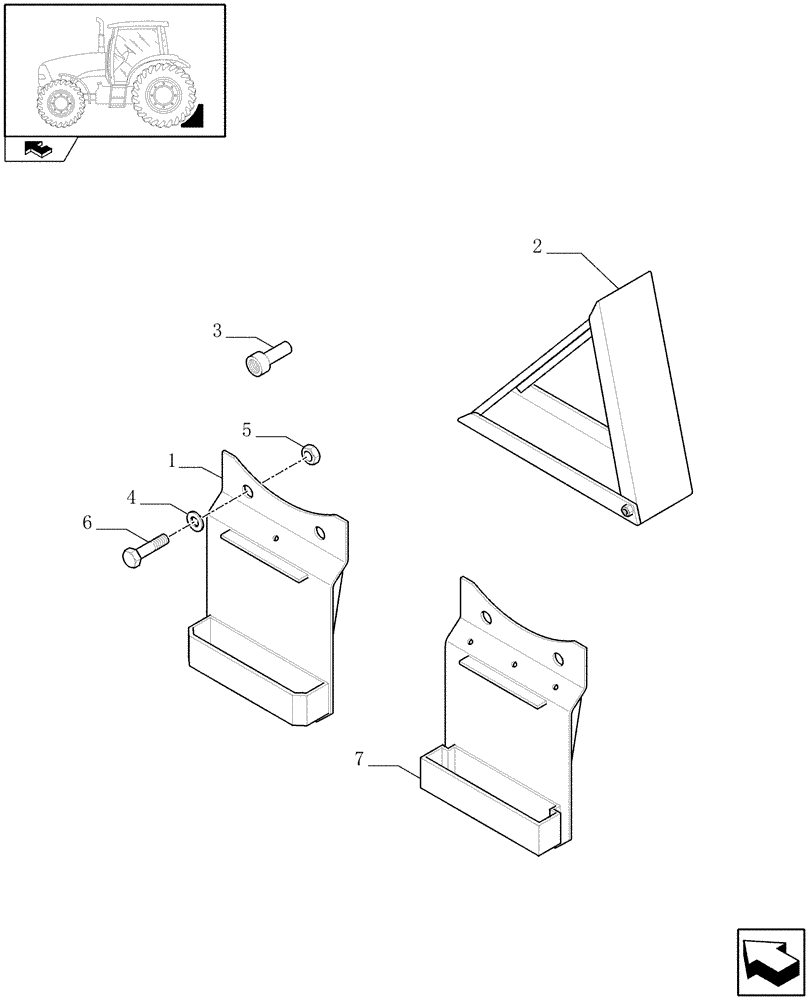 2
3
5
1
4
6
7