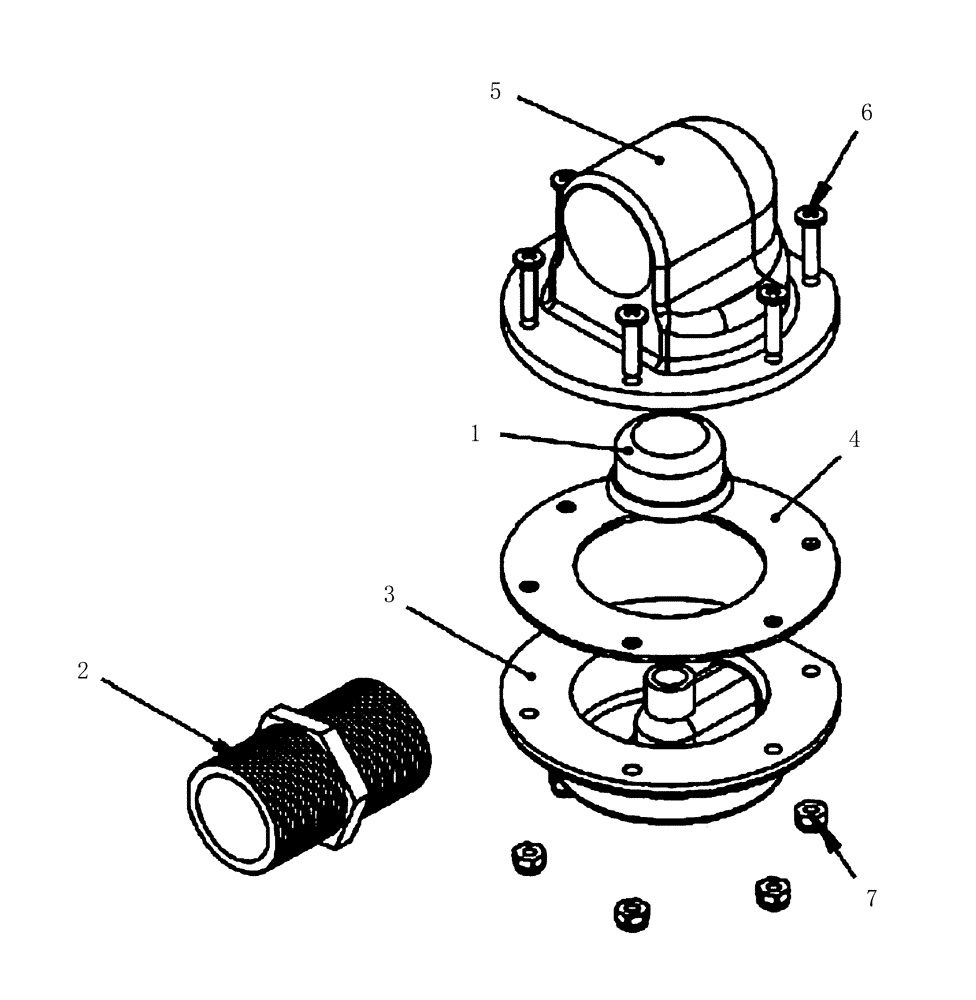 5
6
1
4
3
2
7