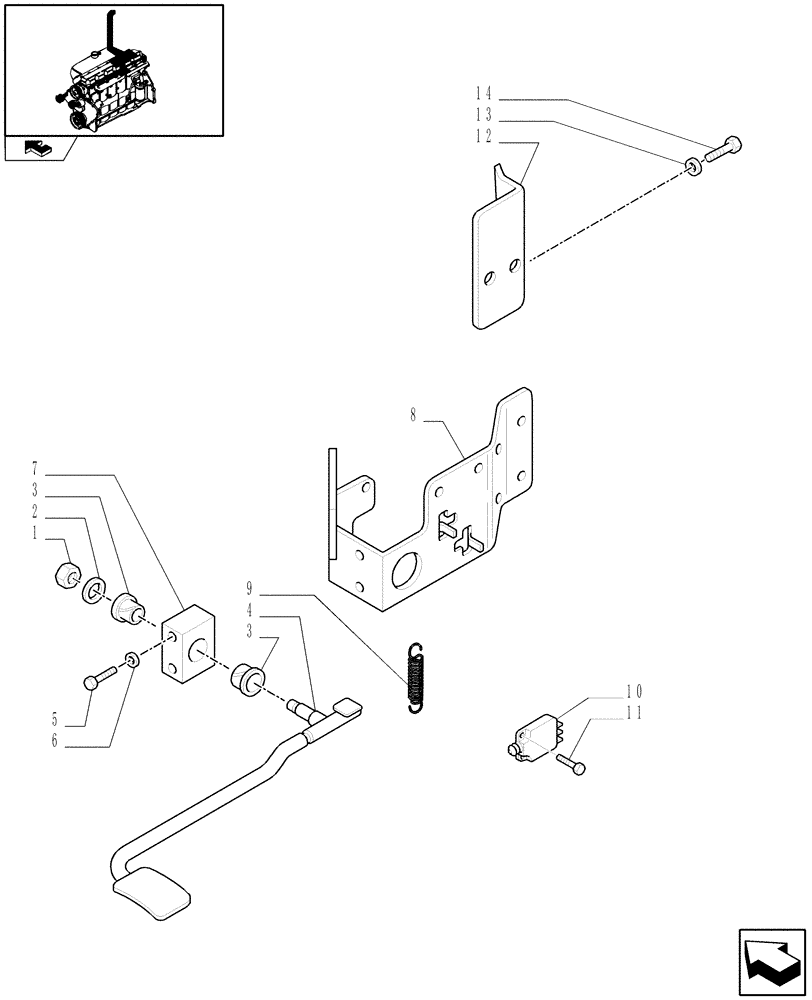 14
13
12
8
7
3
2
1
9
4
3
5
6
10
11