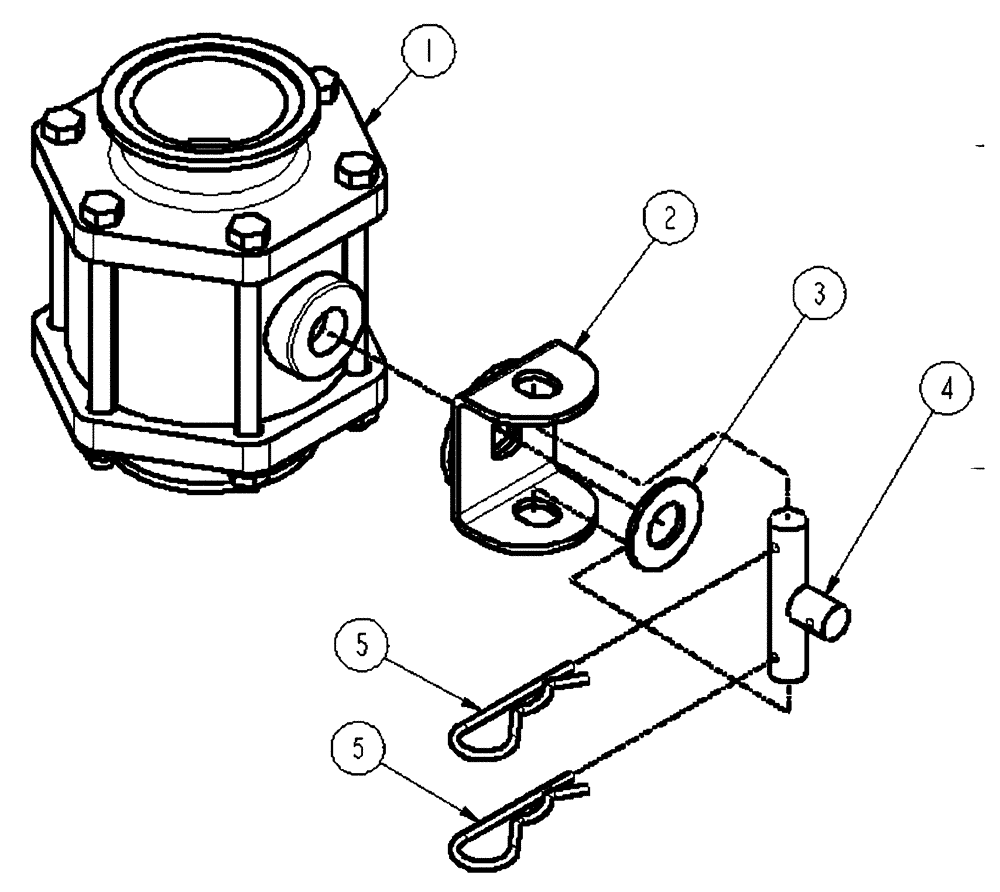 1
2
3
4
5
5