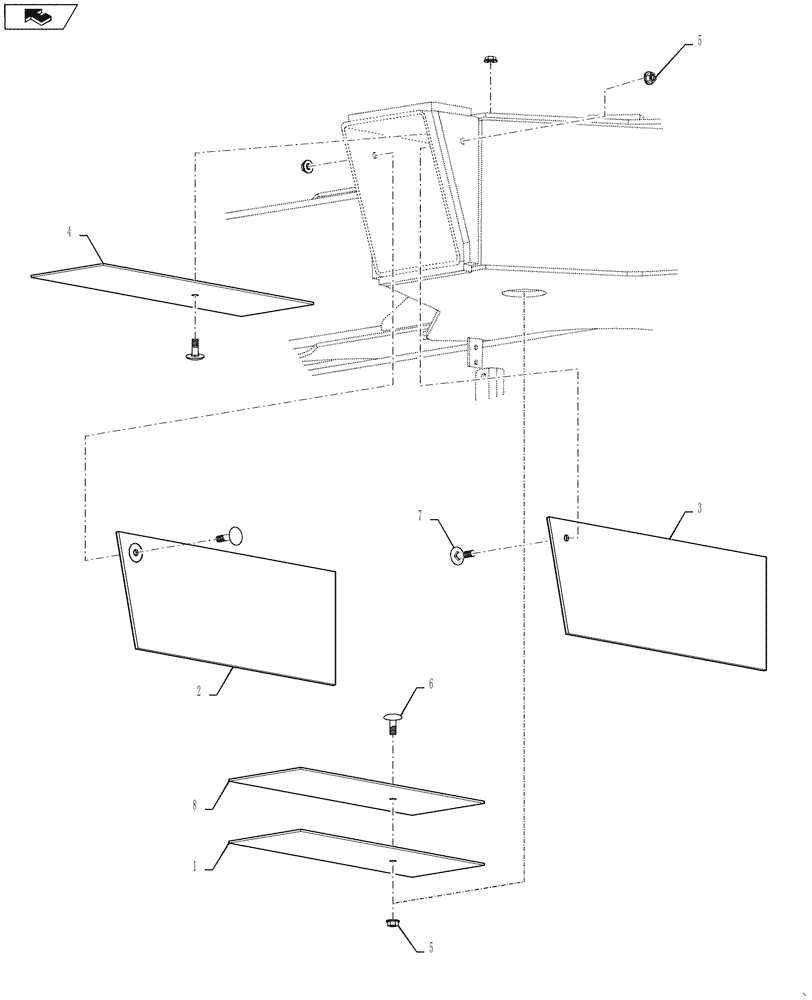 5

4

7

3

2

6

8

1

5