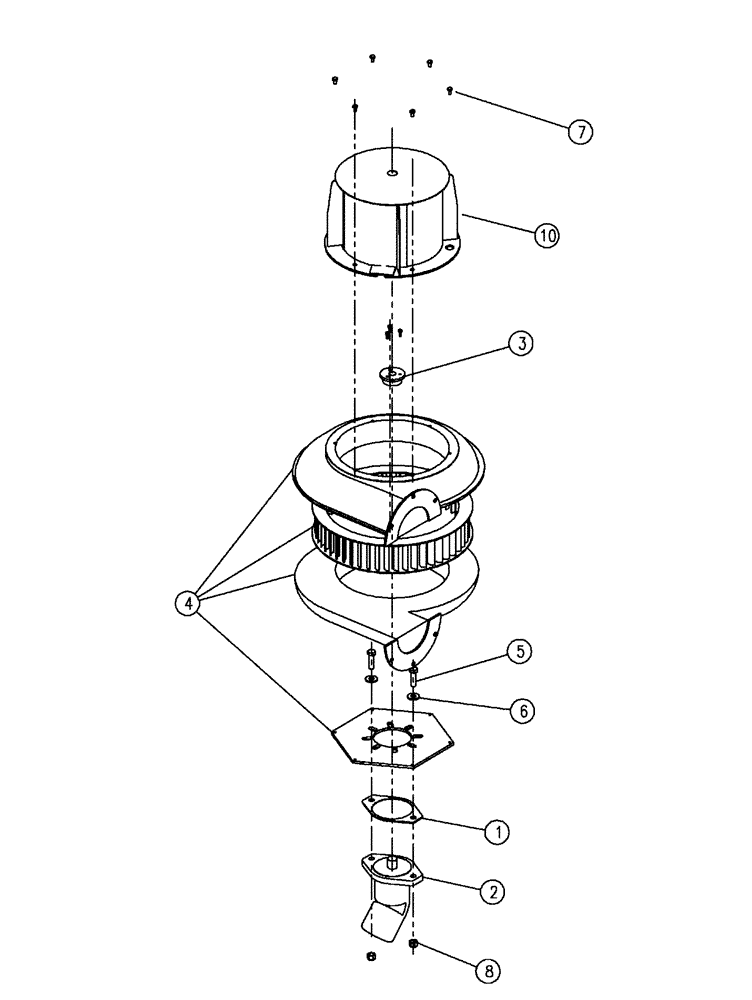 7
10
3
4
5
6
1
2
8