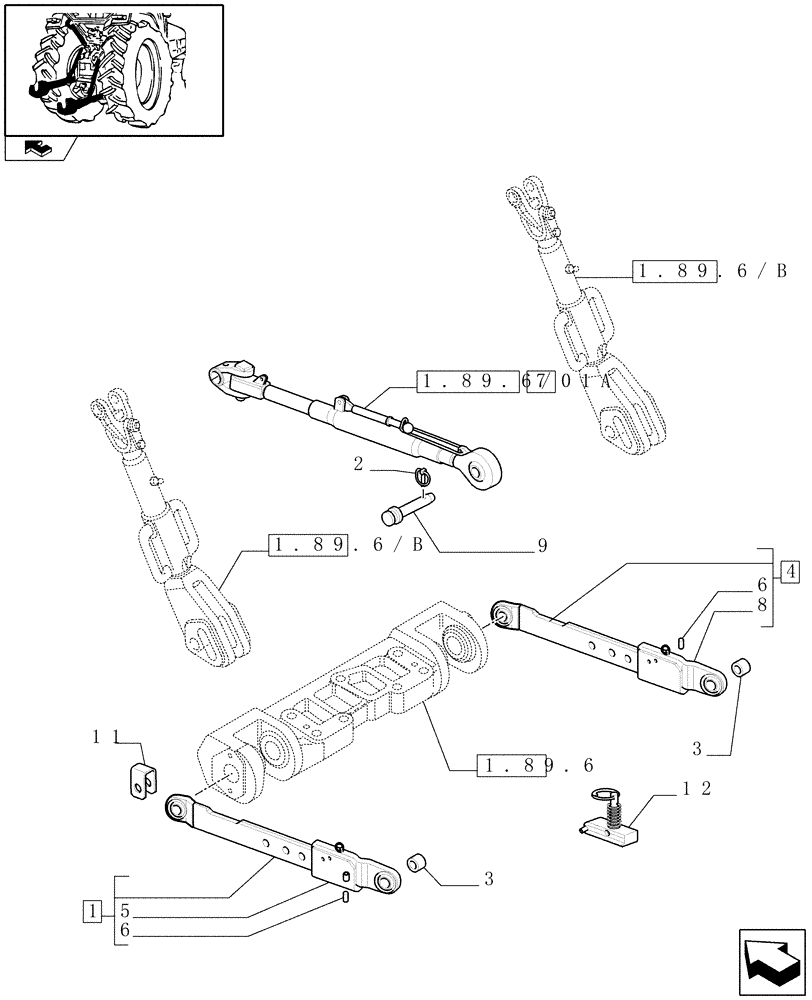 1.89.6/B

1.89.67/01A

2

9

1.89.6/B

4
6
8

3

11

1.89.6

12

3

1
5
6