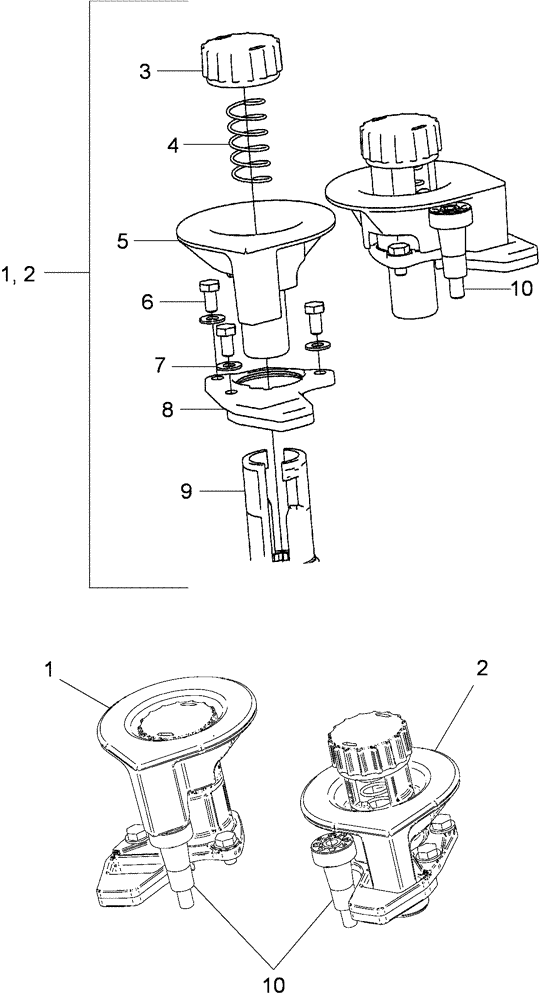 3
4
5
1, 2
6
7
8
9
10
1
2
10