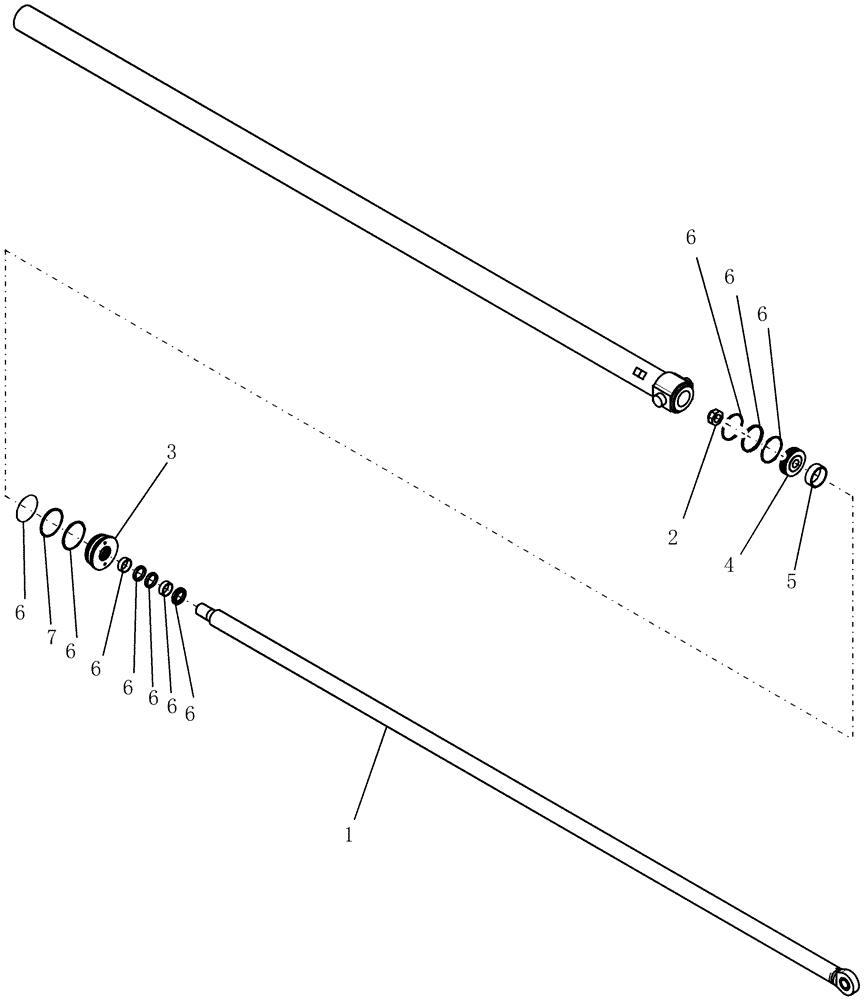 6
6
6
3
2
4
5
6
7
6
6
6
6
6
6
1