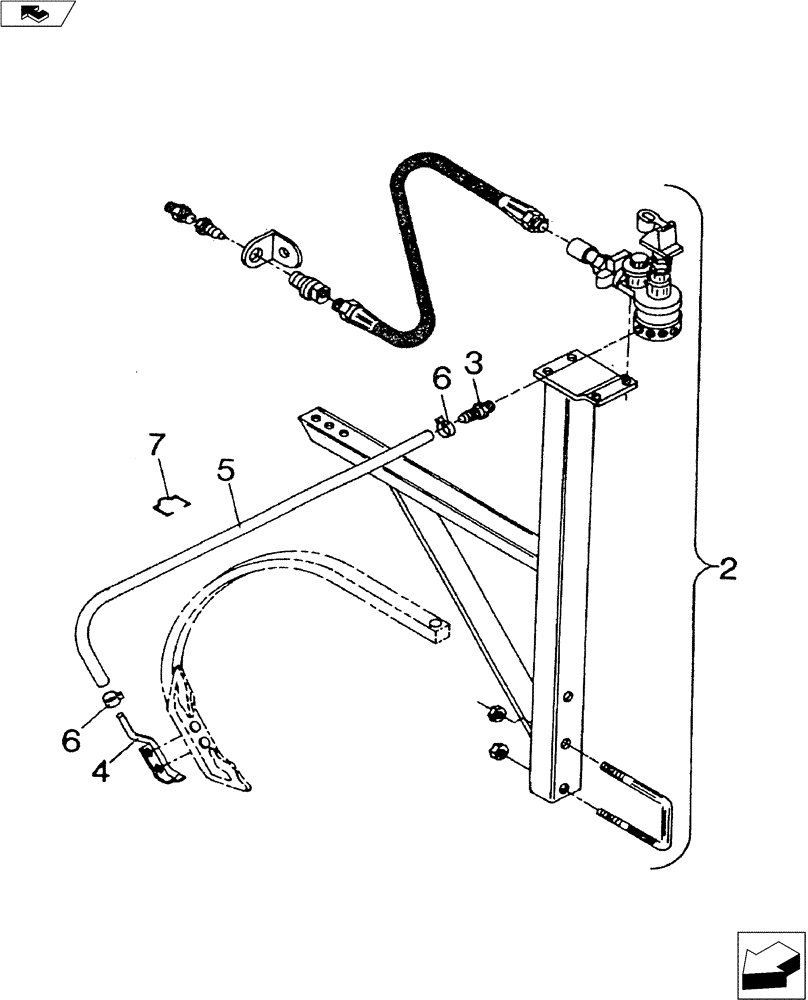 6
3
7
5
2
6
4