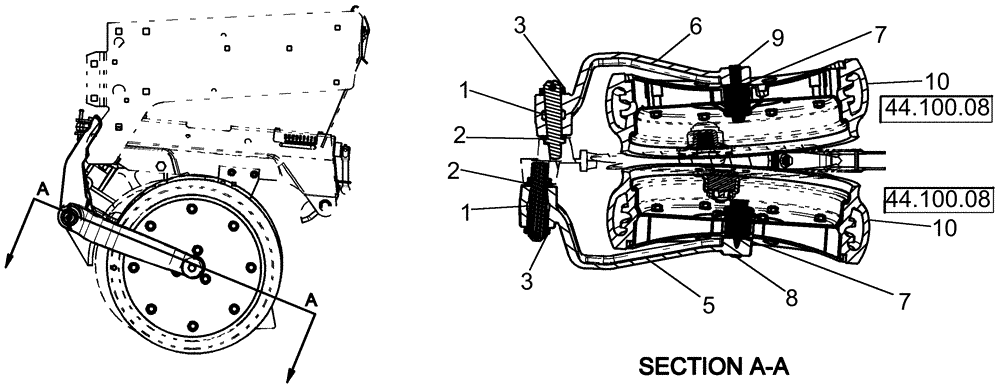 A
A
3
6
9
7
1
10
44.100.08
2
2
44.100.08
1
10
3
5
8
7
SECTION A-A