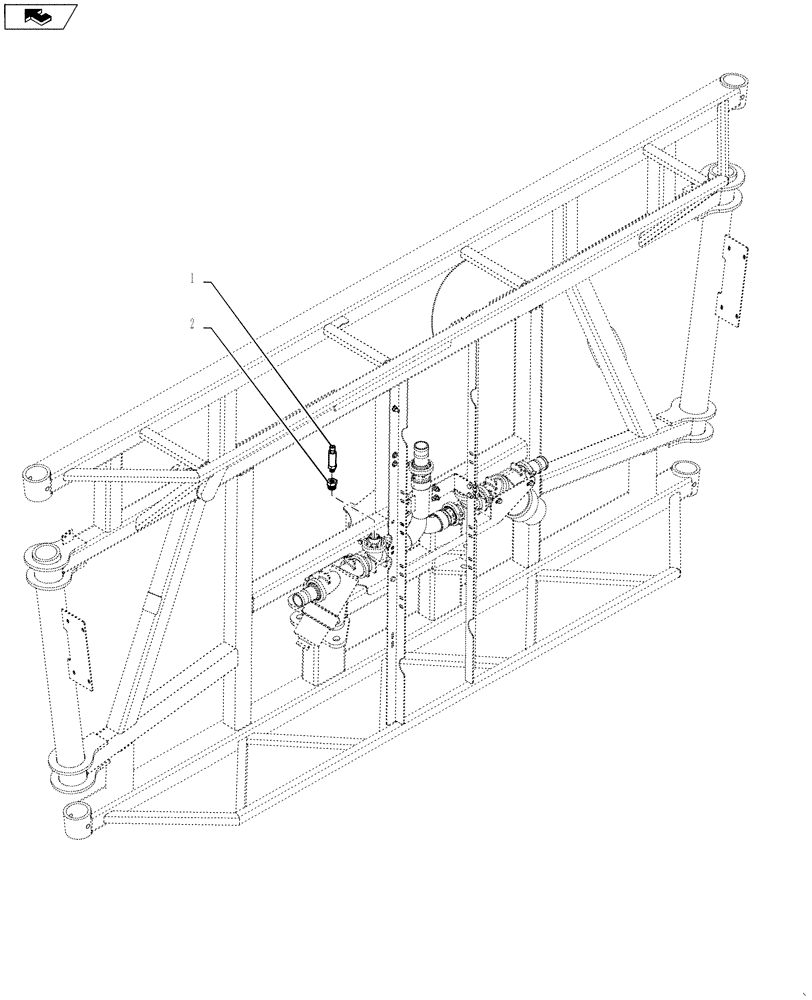 1
2