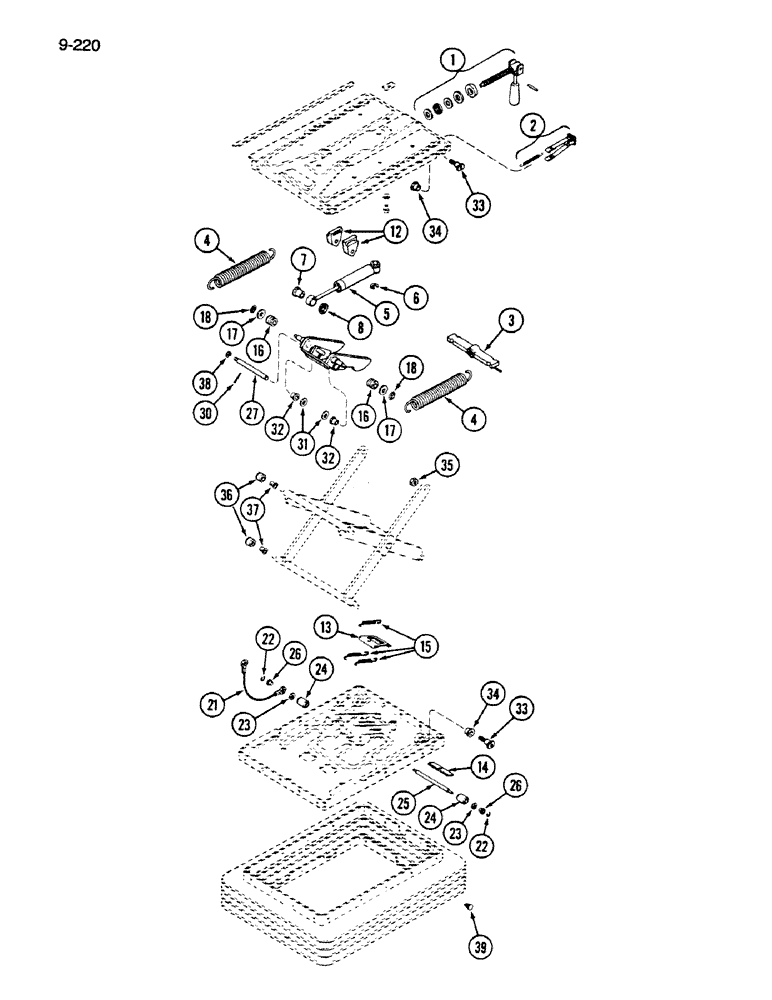 9-220

1
2
33
34
12
4
7
6
5
8
18
17
16
3
38
30
27
32
31
32
16
18
17
4
35
36
37
13
15
22
26
24
21
23
34
33
14
25
24
23
26
22
39