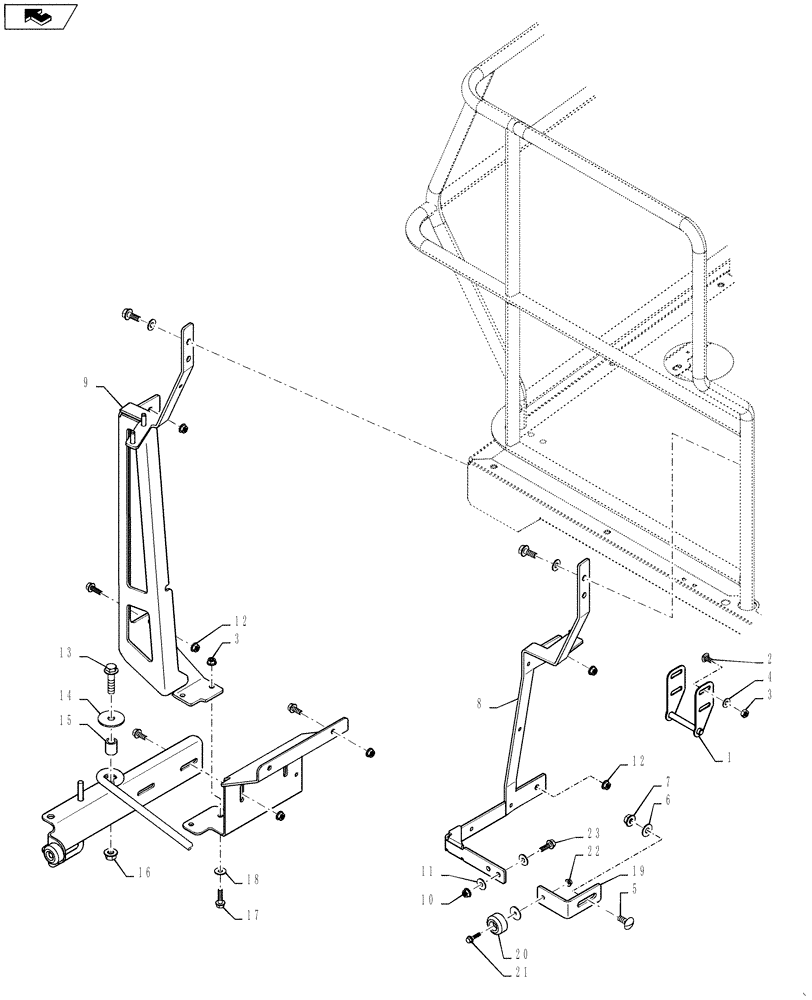 9
12
3
13
14
15
16
18
17
2
4
3
1
8
12
7
6
23
22
19
11
10
5
20
21