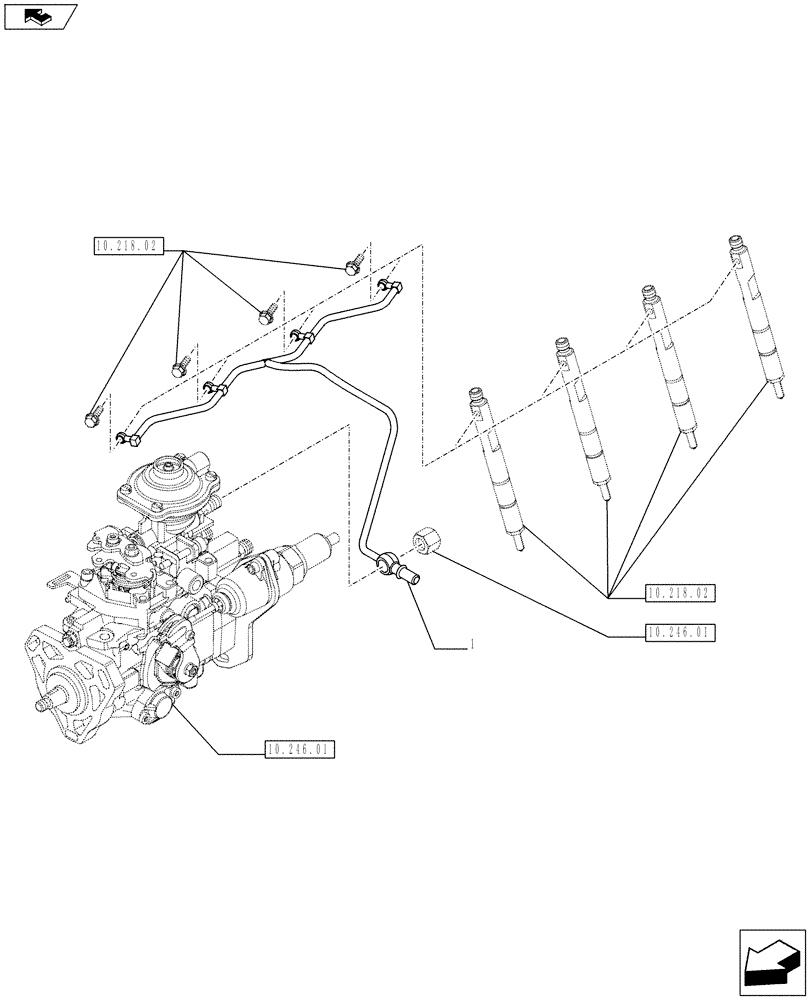 10.218.02

10.218.02

10.246.01

1

10.246.01