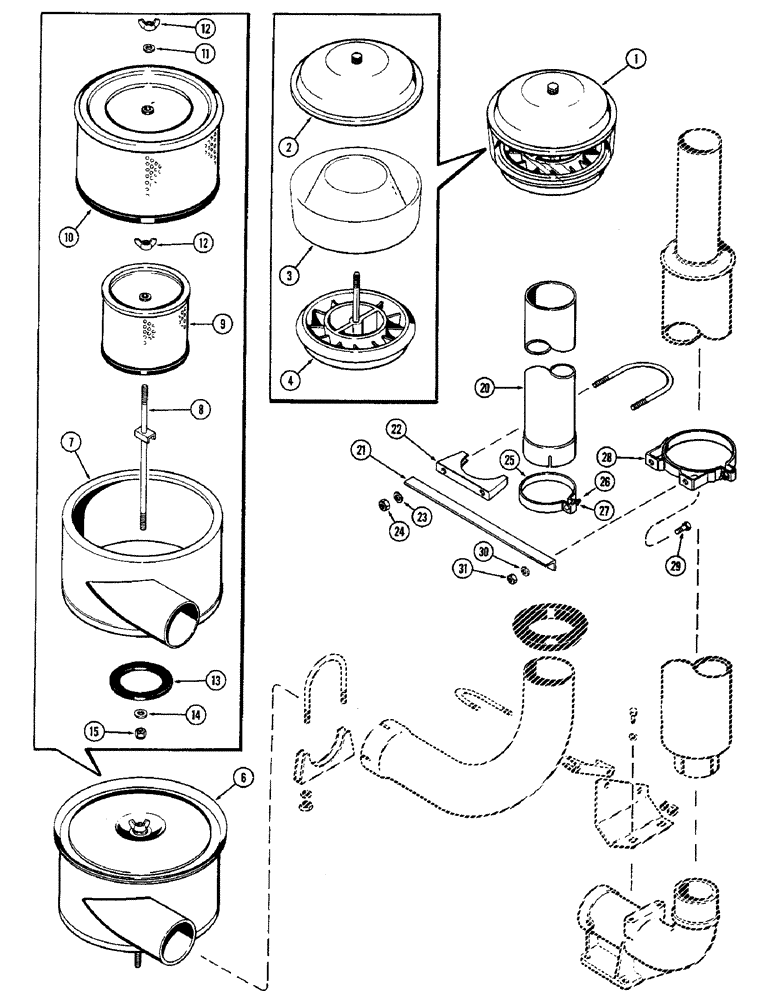 12
11
10
12
9
8
7
13
14
15
6
2
3
4
1
20
22
21
25
26
27
28
23
24
30
31
29