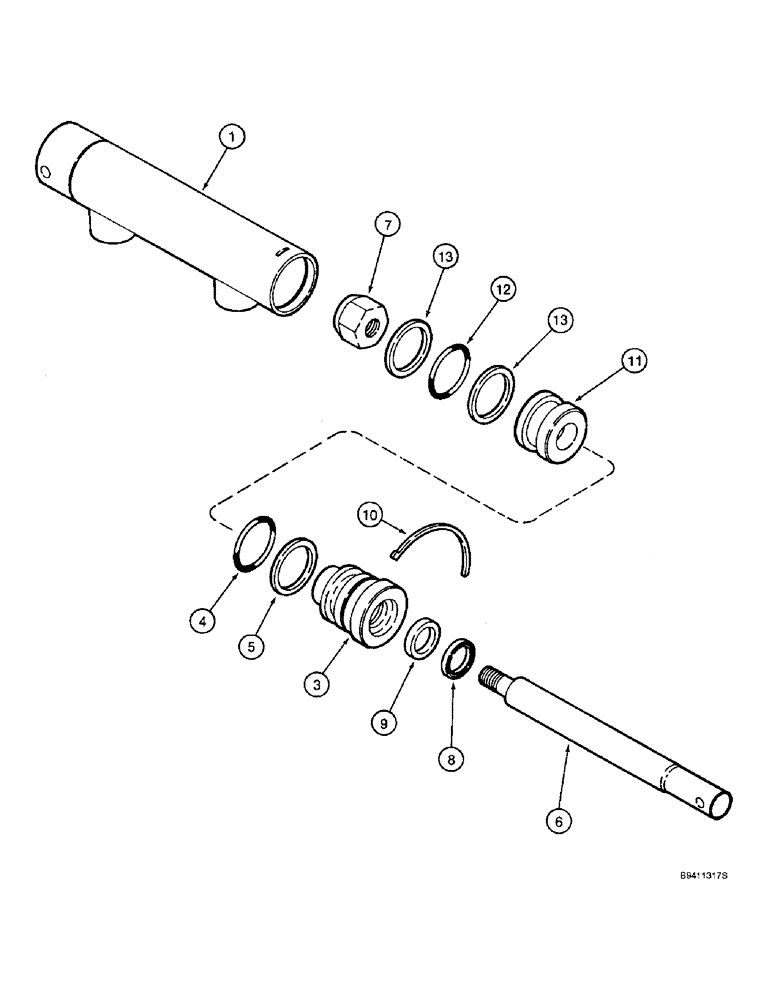 1

7

13

12

13

11

10

4

5

3

9

8

6

B9411317S