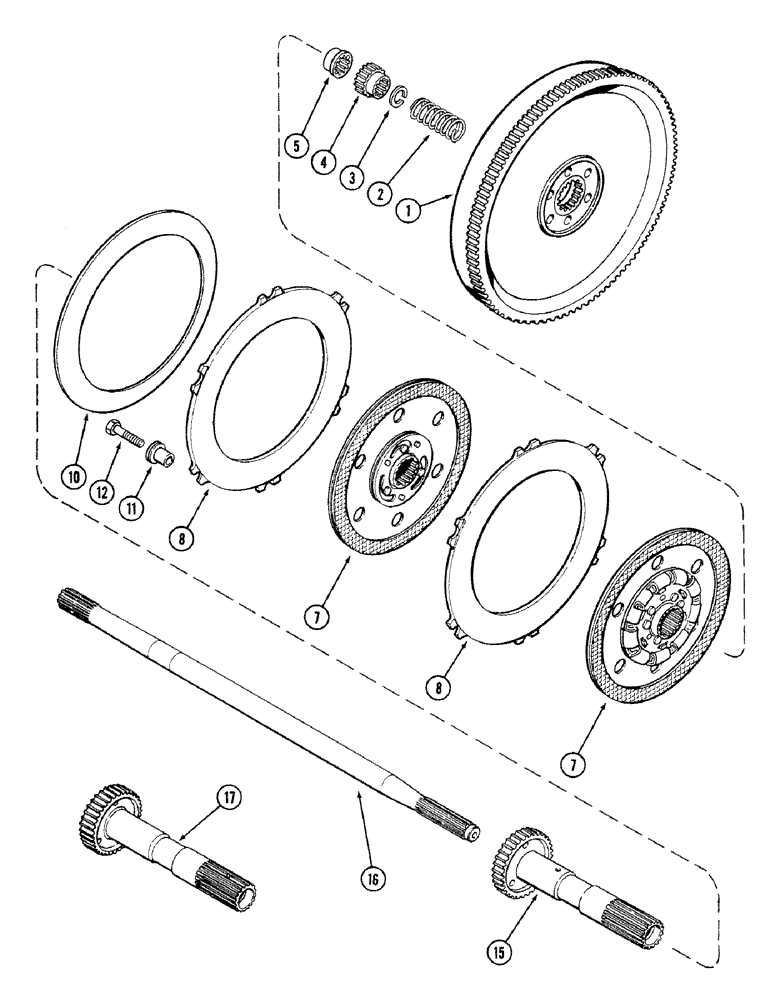 5
4
3
2
1
10
12
11
8
7
8
7
17
16
15