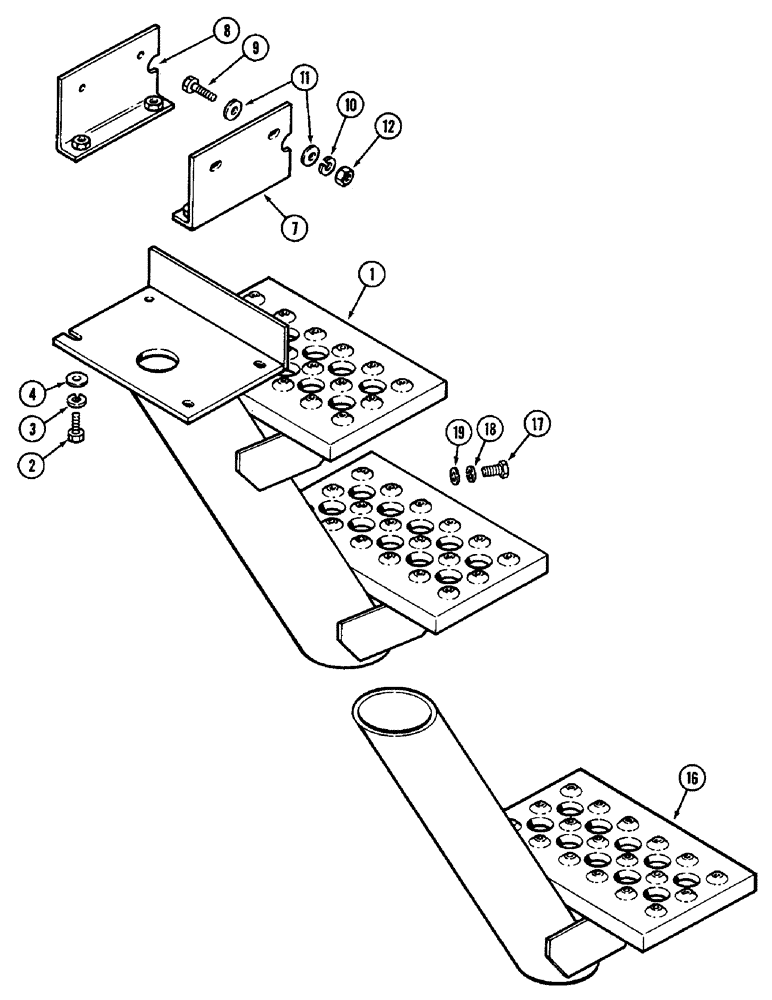 8
9
11
10
12
7
1
4
3
2
19
18
17
16