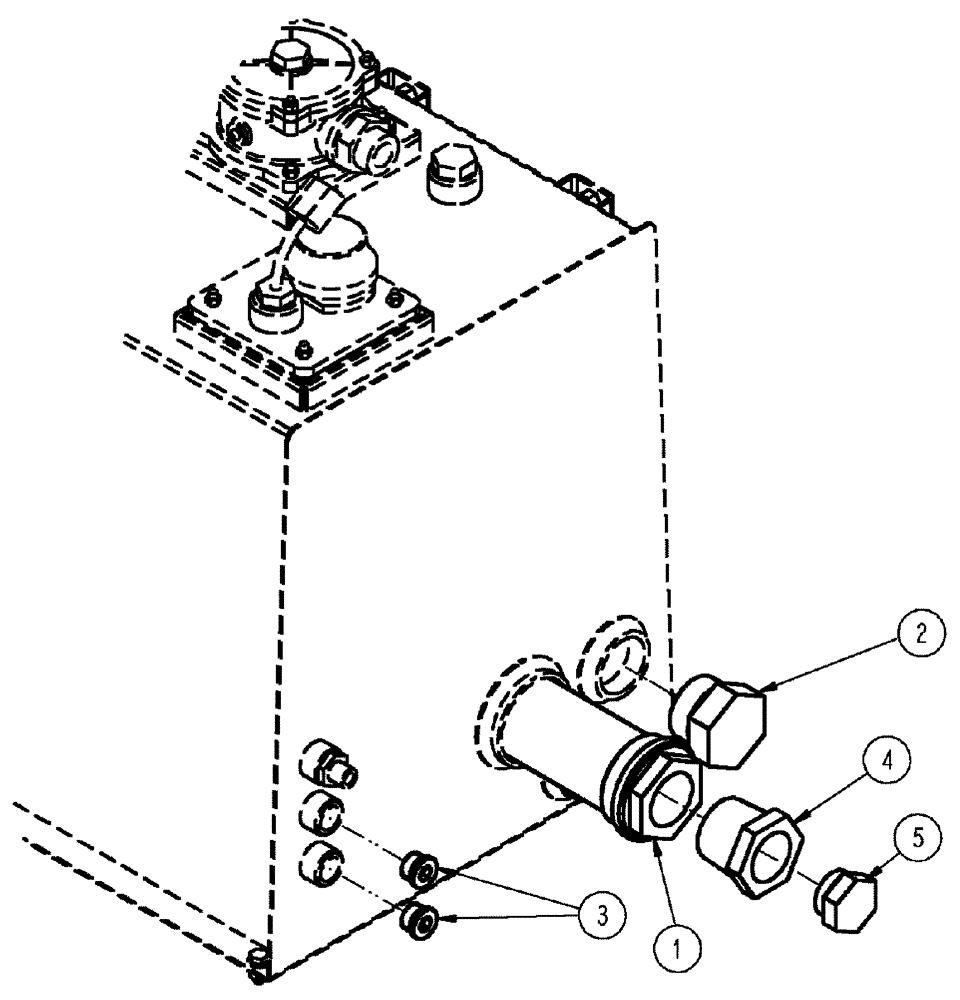 2
4
5
3
1