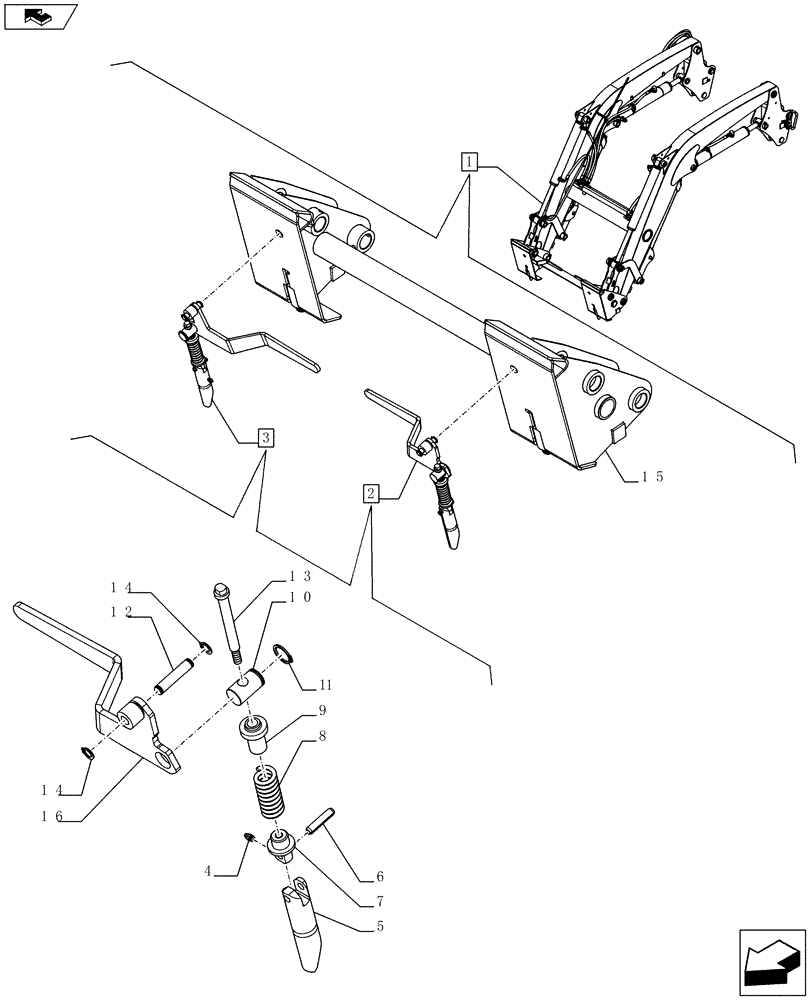 1
3
2
15
14
12
13
10
11
9
8
14
16
4
6
7
5