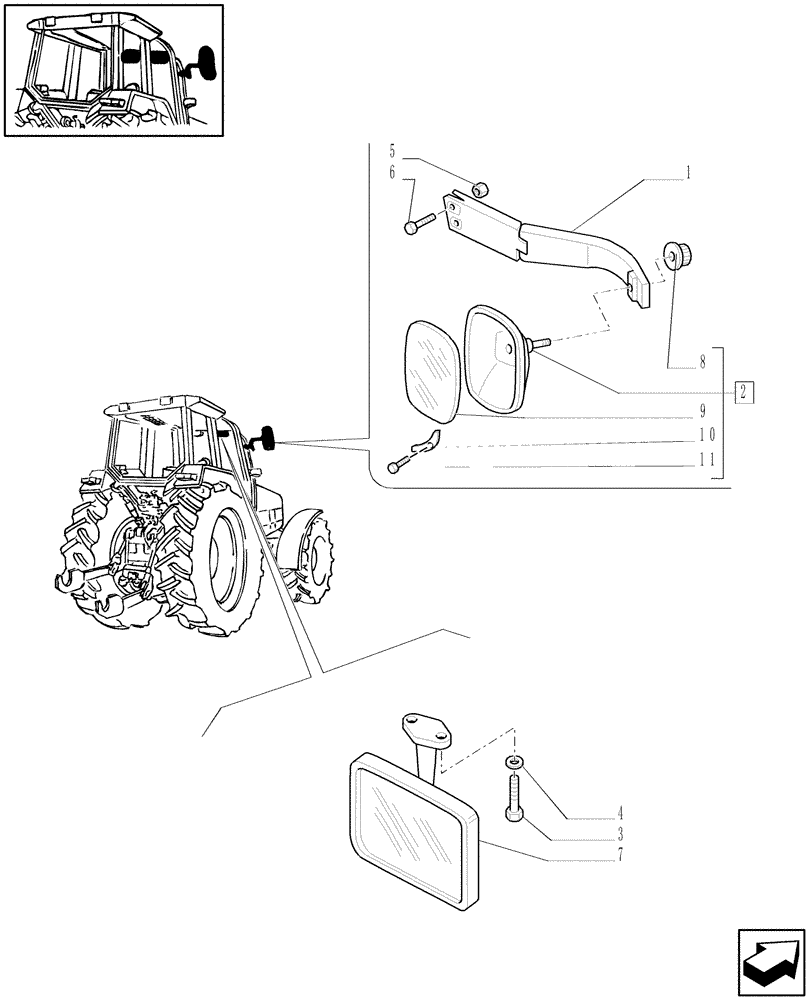 5
6
1
8
2
9
10
11
4
3
7