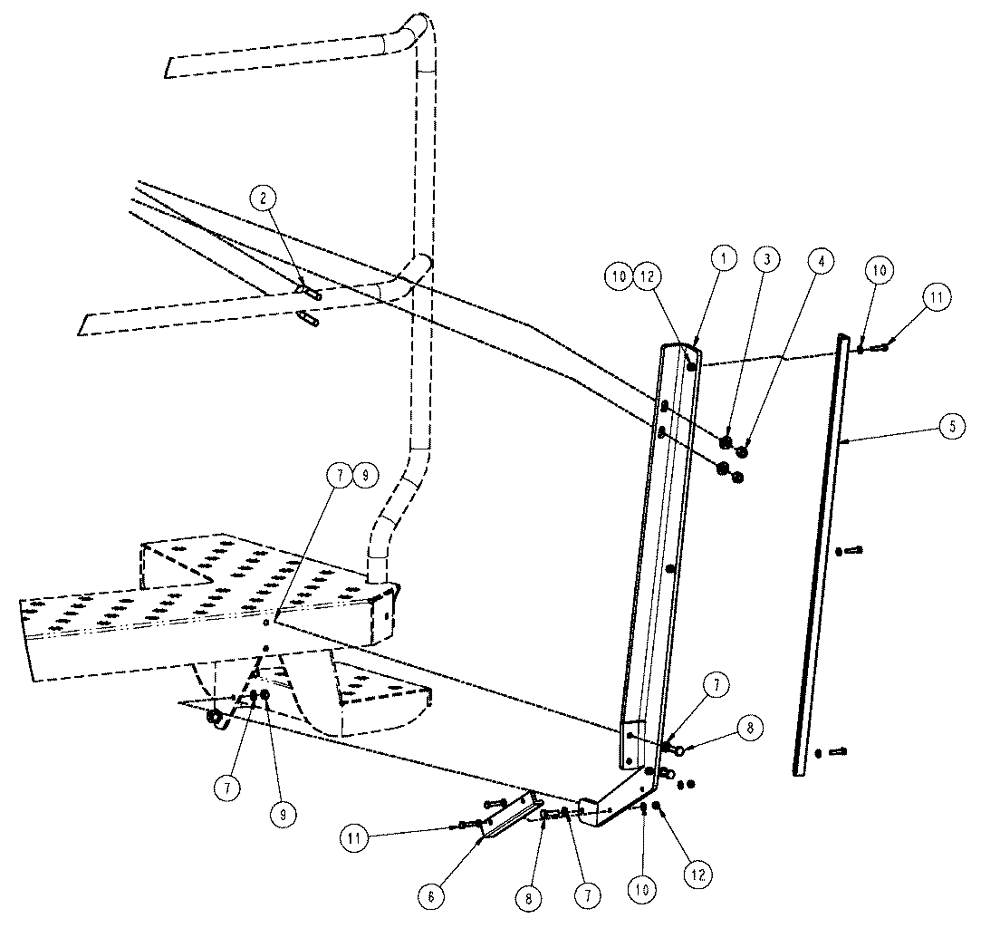 2
10 12
1
3
4
10
11
5
7 9
7
8
7
9
11
6
8
7
10
12