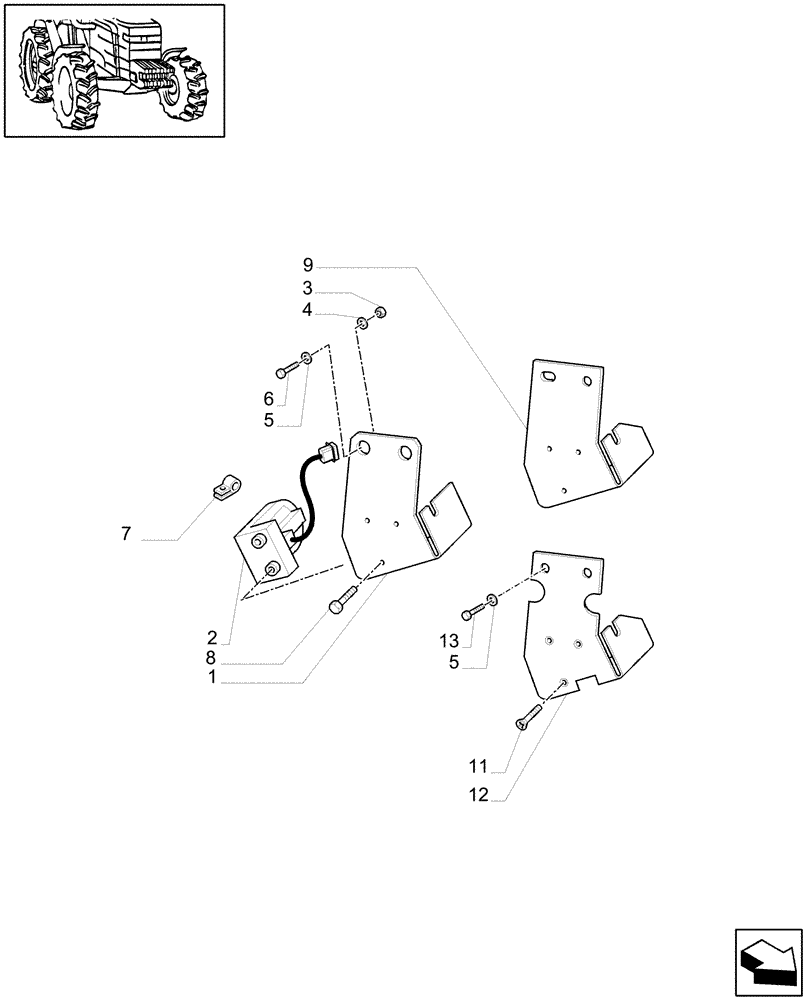 9
3
4
6
5
7
2
8
1
13
5
11
12