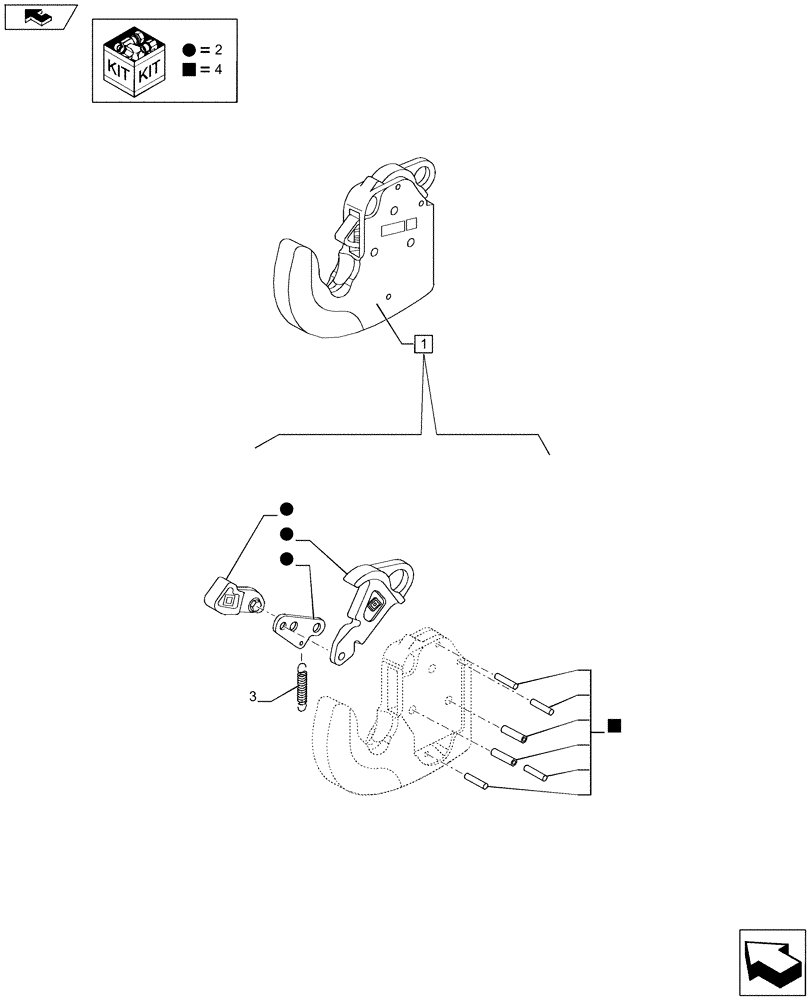 KIT KIT
● = 2
■ = 4

1

3