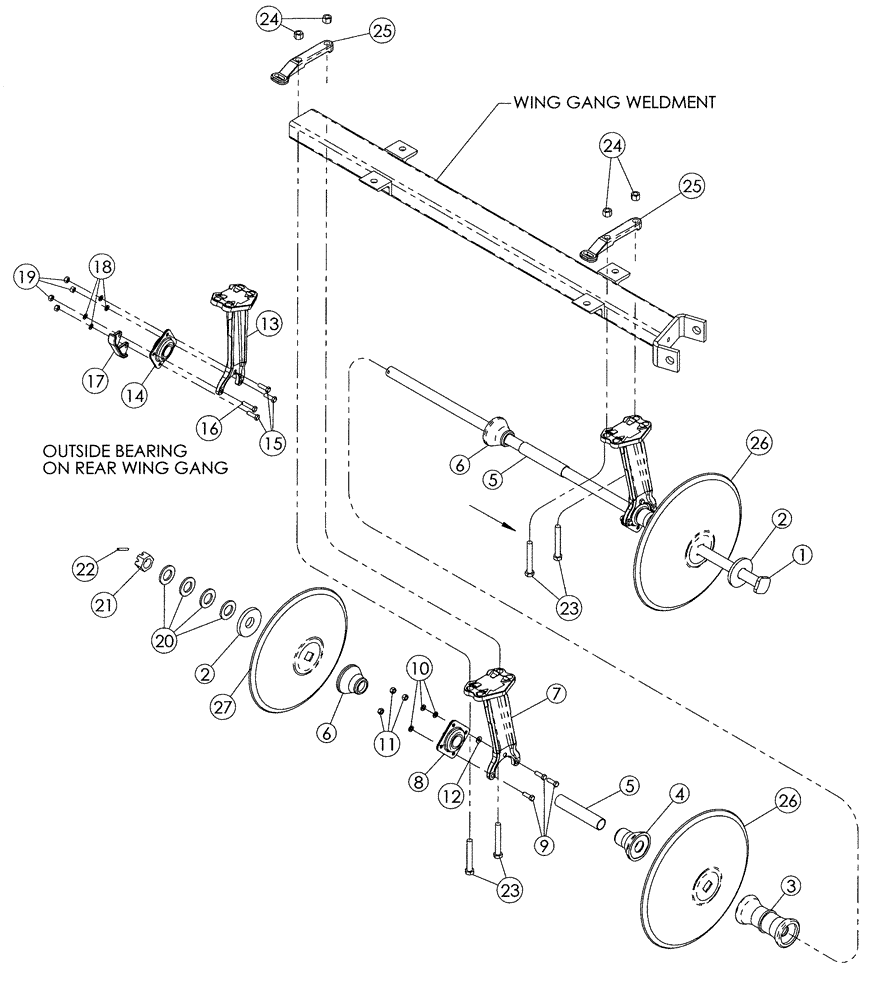 24
25
WING GANG WELDMENT
24
25
19
18
13
17
14
16
15
OUTSIDE BEARING ON REAR WING GANG
6
5
26
2
1
23
22
21
20
2
27
6
10
11
8
12
7
9
5
4
26
23
3